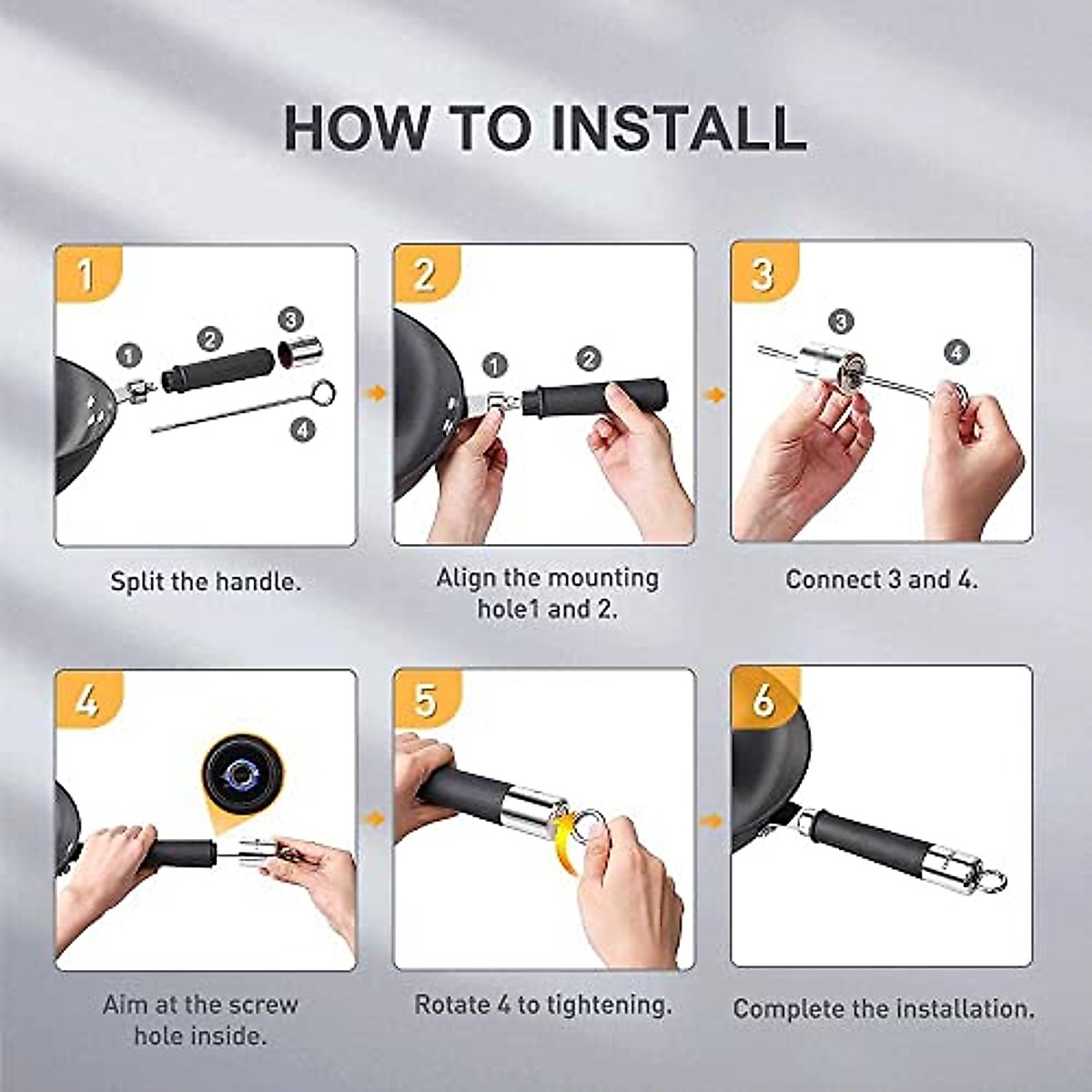 HOW TO INSTALL

1

1 2 3 4

Split the handle.

2

1 2

Align the mounting hole1 and 2.

3

3 4

Connect 3 and 4.

4

Aim at the screw hole inside.

5

Rotate 4 to tightening.

6

Complete the installation.