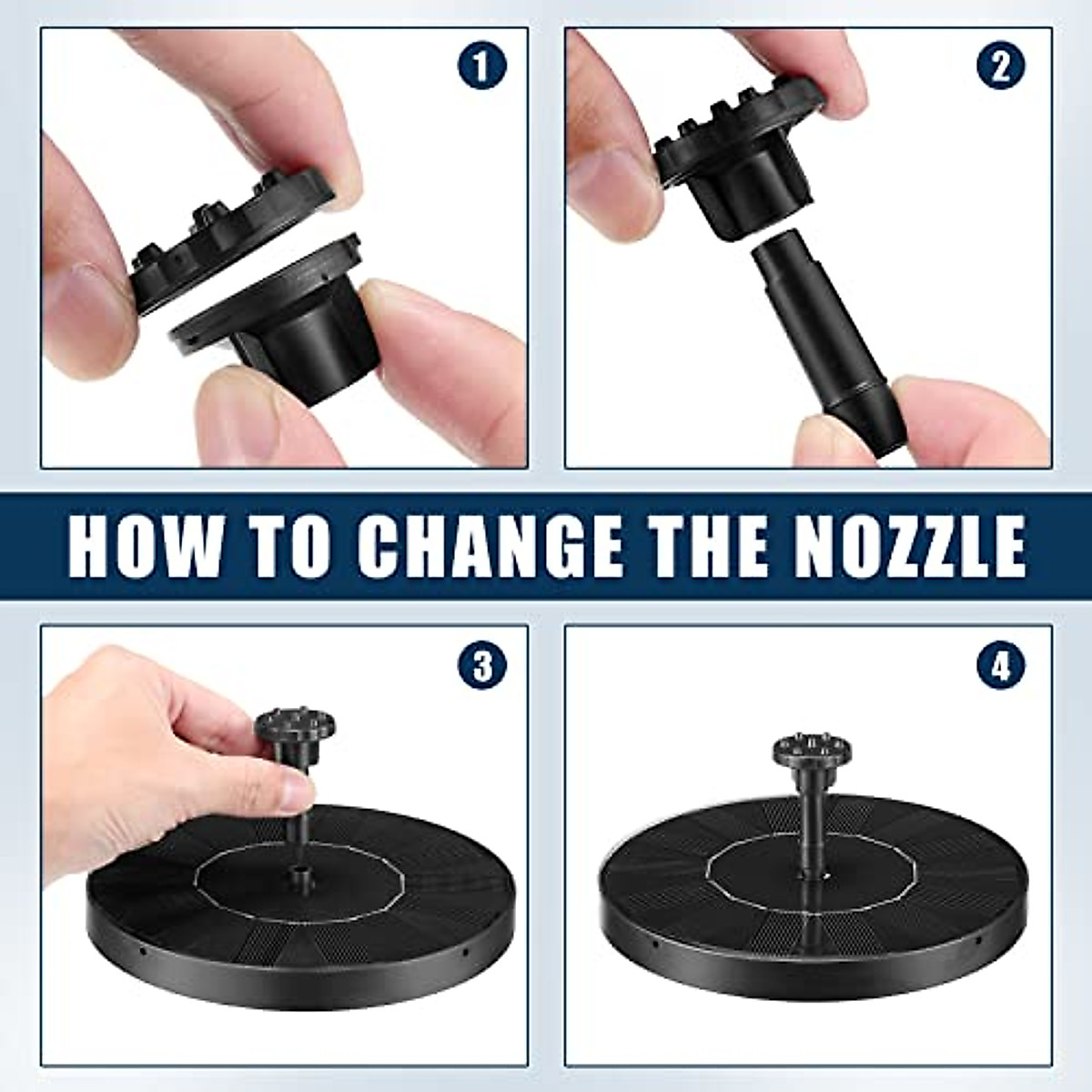 1

2

HOW TO CHANGE THE NOZZLE

3

4