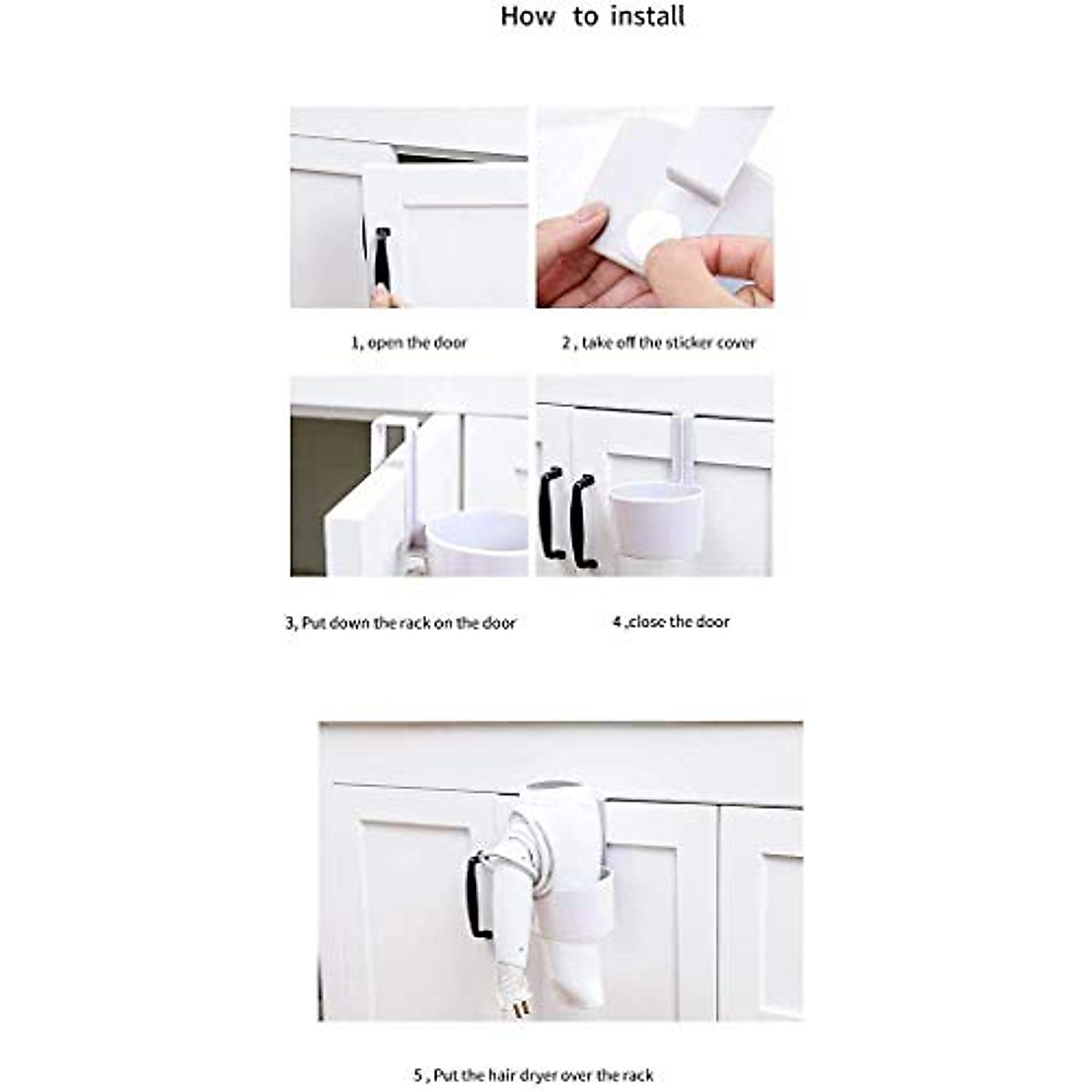 How to install

1, open the door

2 , take off the sticker cover

3, Put down the rack on the door

4 ,close the door

5 , Put the hair dryer over the rack