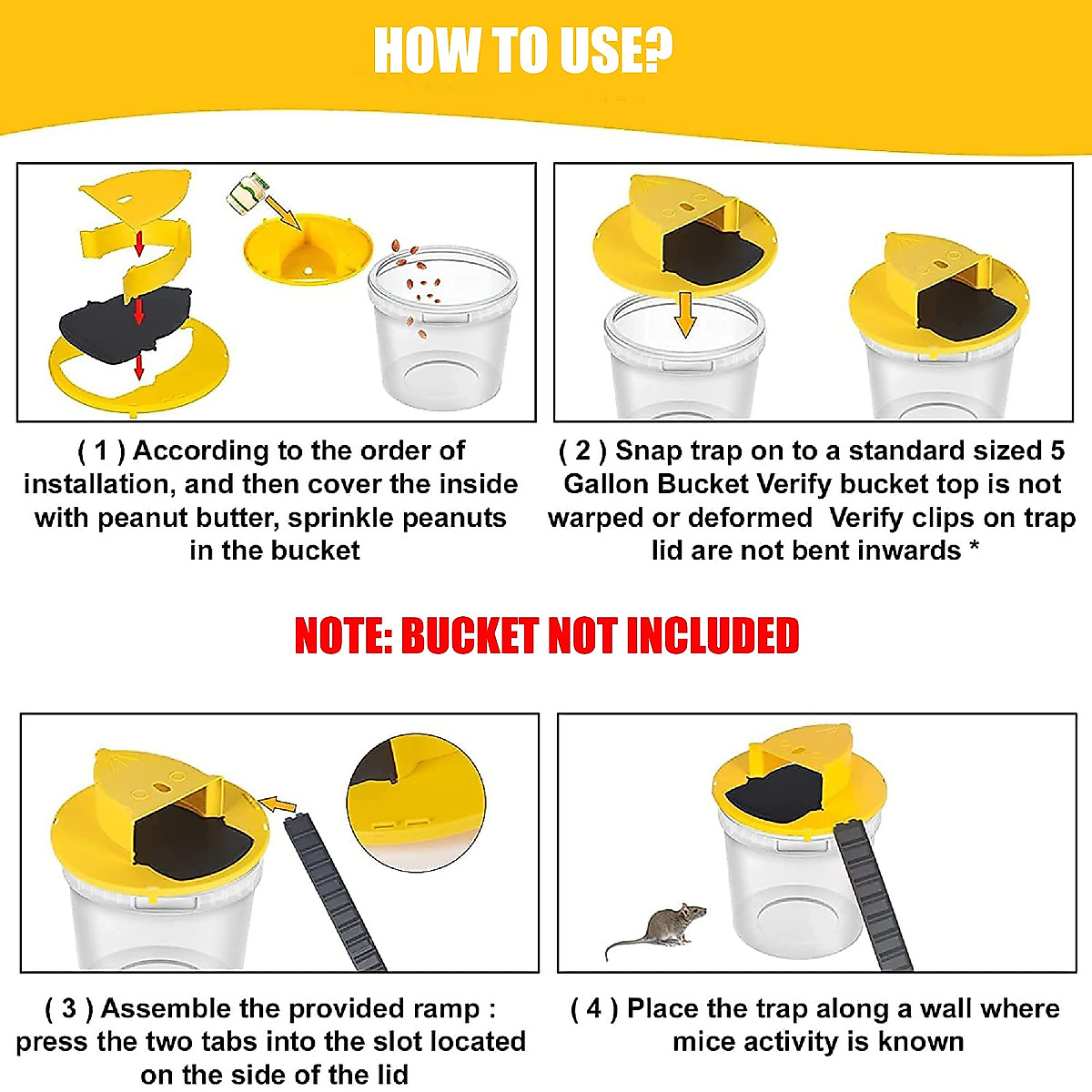 HOW TO USE?

( 1 ) According to the order of installation, and then cover the inside with peanut butter, sprinkle peanuts in the bucket

( 2 ) Snap trap on to a standard sized 5 Gallon Bucket Verify bucket top is not warped or deformed  Verify clips on trap lid are not bent inwards *

NOTE: BUCKET NOT INCLUDED

( 3 ) Assemble the provided ramp : press the two tabs into the slot located on the side of the lid

( 4 ) Place the trap along a wall where mice activity is known