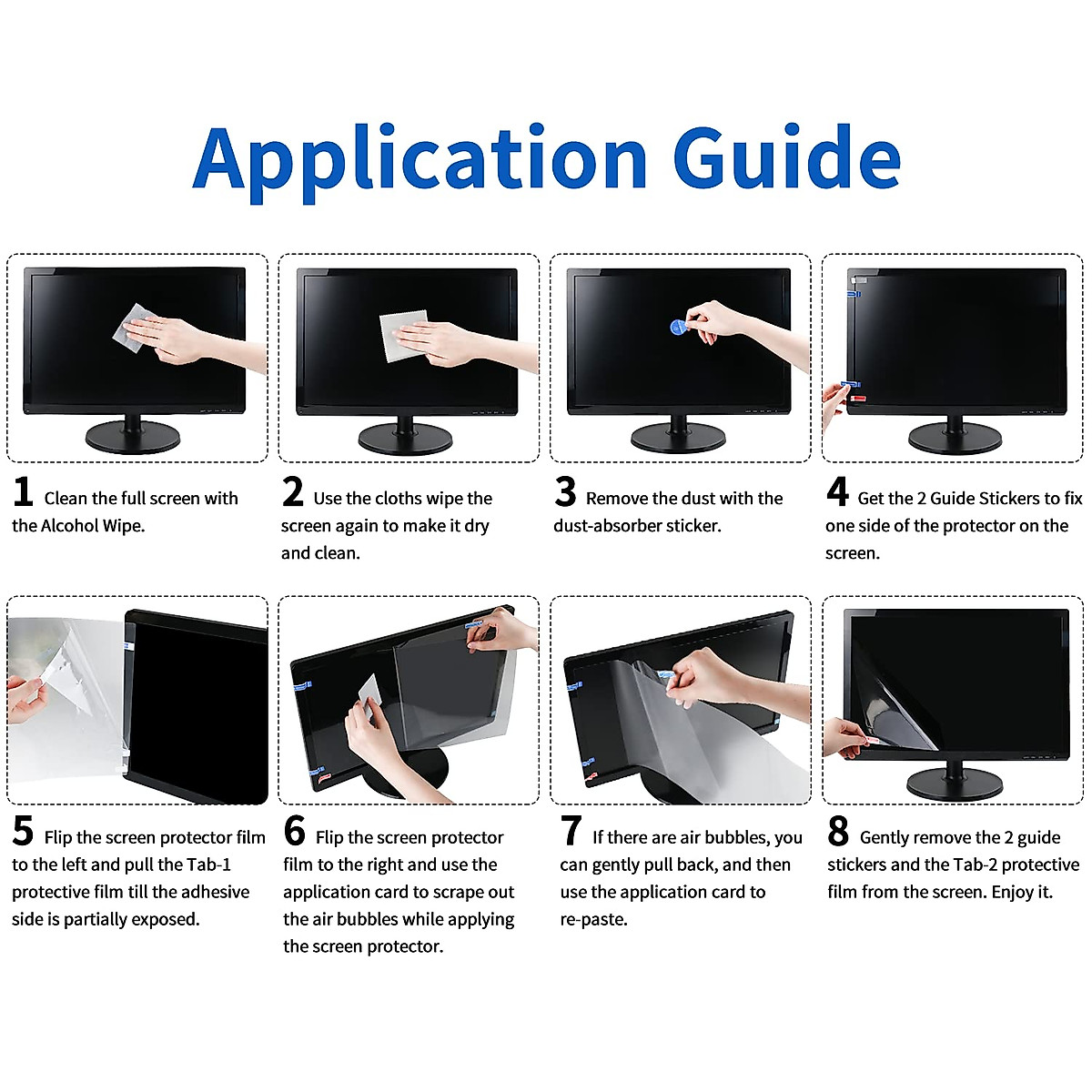 Application Guide

1 Clean the full screen with the Alcohol Wipe.

2 Use the cloths wipe the screen again to make it dry and clean.

3 Remove the dust with the dust-absorber sticker.

4 Get the 2 Guide Stickers to fix one side of the protector on the screen.

5 Flip the screen protector film to the left and pull the Tab-1 protective film till the adhesive side is partially exposed.

6 Flip the screen protector film to the right and use the application card to scrape out the air bubbles while applying the screen protector.

7 If there are air bubbles, you can gently pull back, and then use the application card to re-paste.

8 Gently remove the 2 guide stickers and the Tab-2 protective film from the screen. Enjoy it.