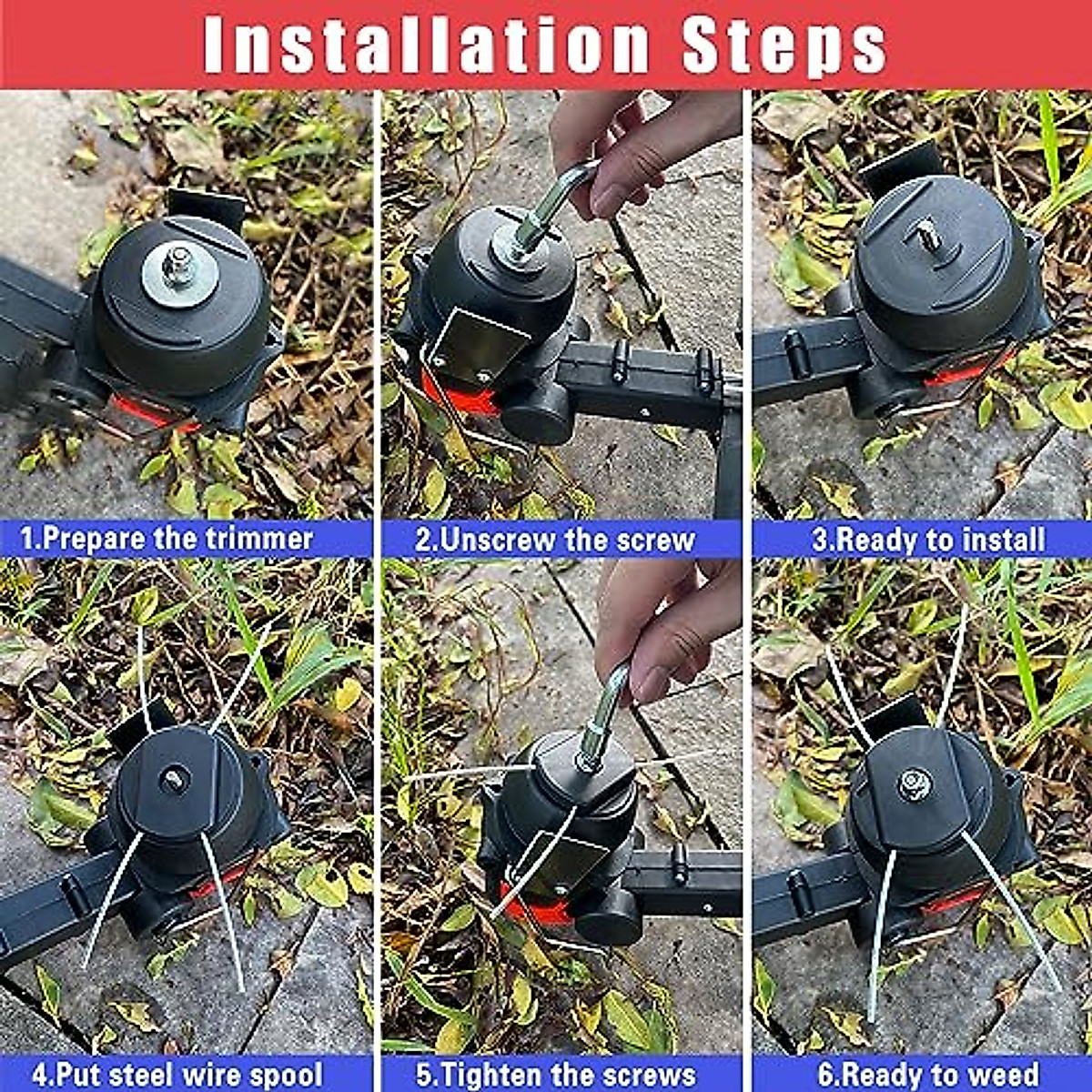 Installation Steps

1.Prepare the trimmer

2.Unscrew the screw

3.Ready to install

4.Put steel wire spool

5.Tighten the screws

6.Ready to weed