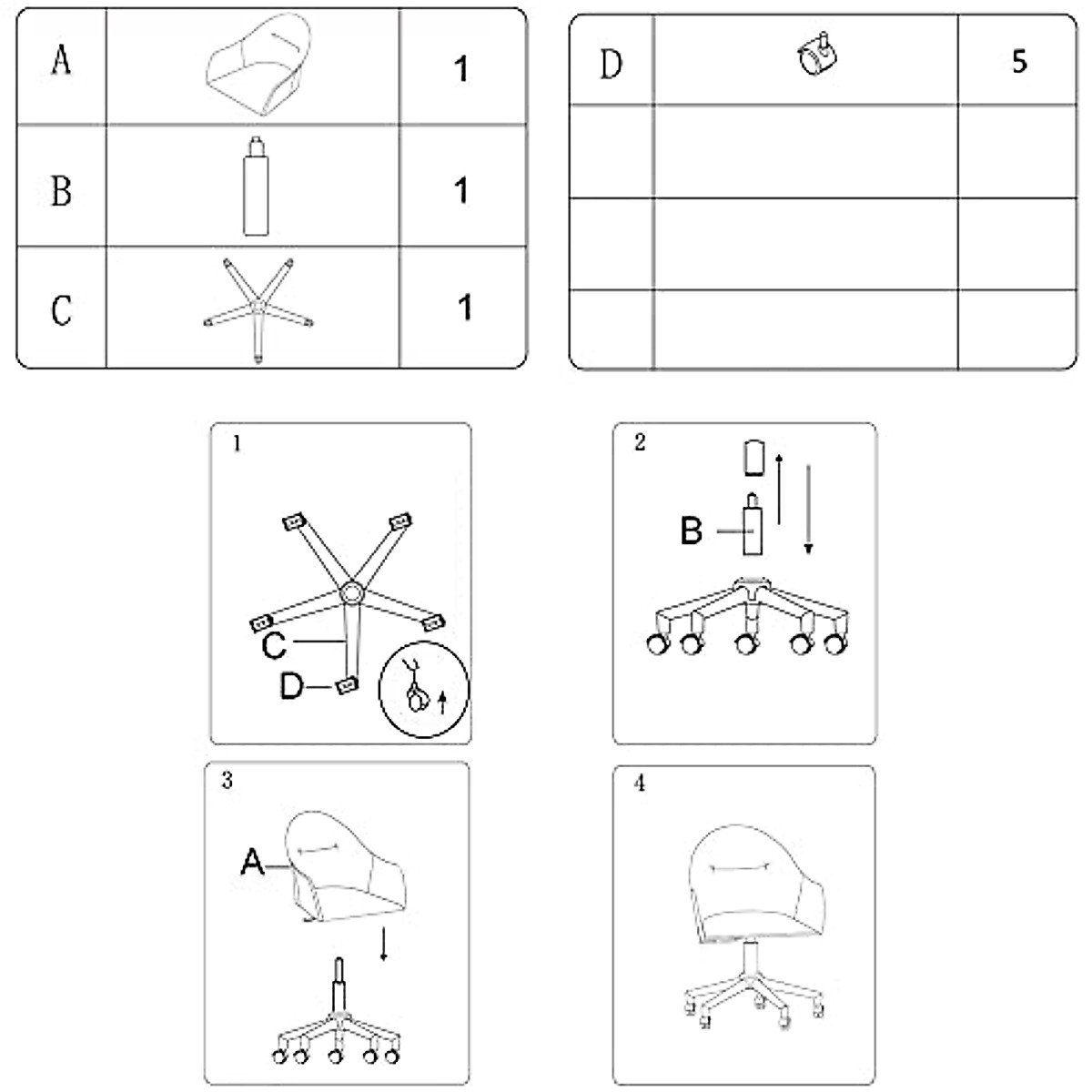 | A | | 1 |
|---|---|---|
| B | | 1 |
| C | | 1 |

| D | | 5 |
|---|---|---|
| | | |
| | | |
| | | |

1

C

D

2

B

3

A

4