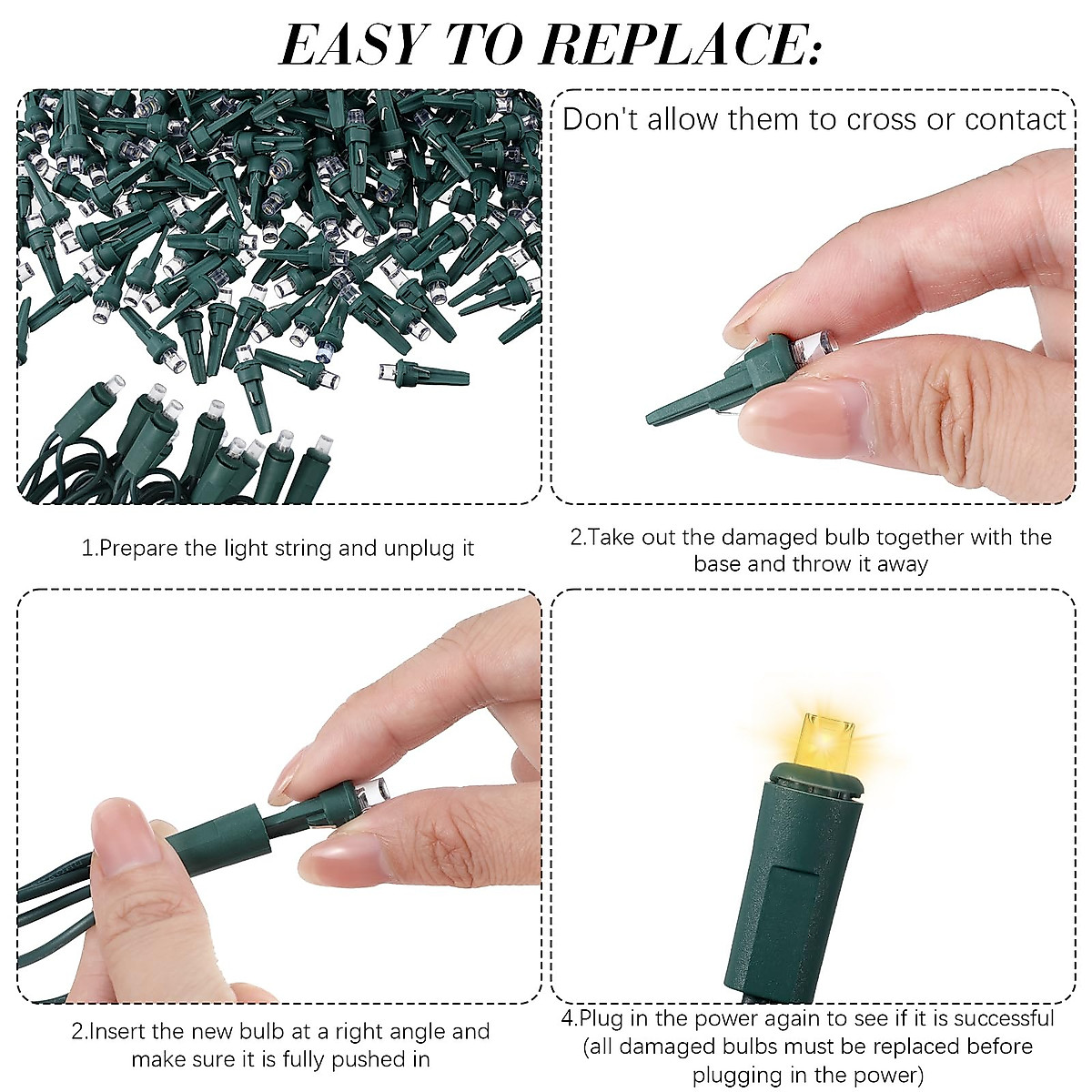 EASY TO REPLACE:

Don't allow them to cross or contact

1.Prepare the light string and unplug it

2.Take out the damaged bulb together with the base and throw it away

2.Insert the new bulb at a right angle and make sure it is fully pushed in

4.Plug in the power again to see if it is successful (all damaged bulbs must be replaced before plugging in the power)