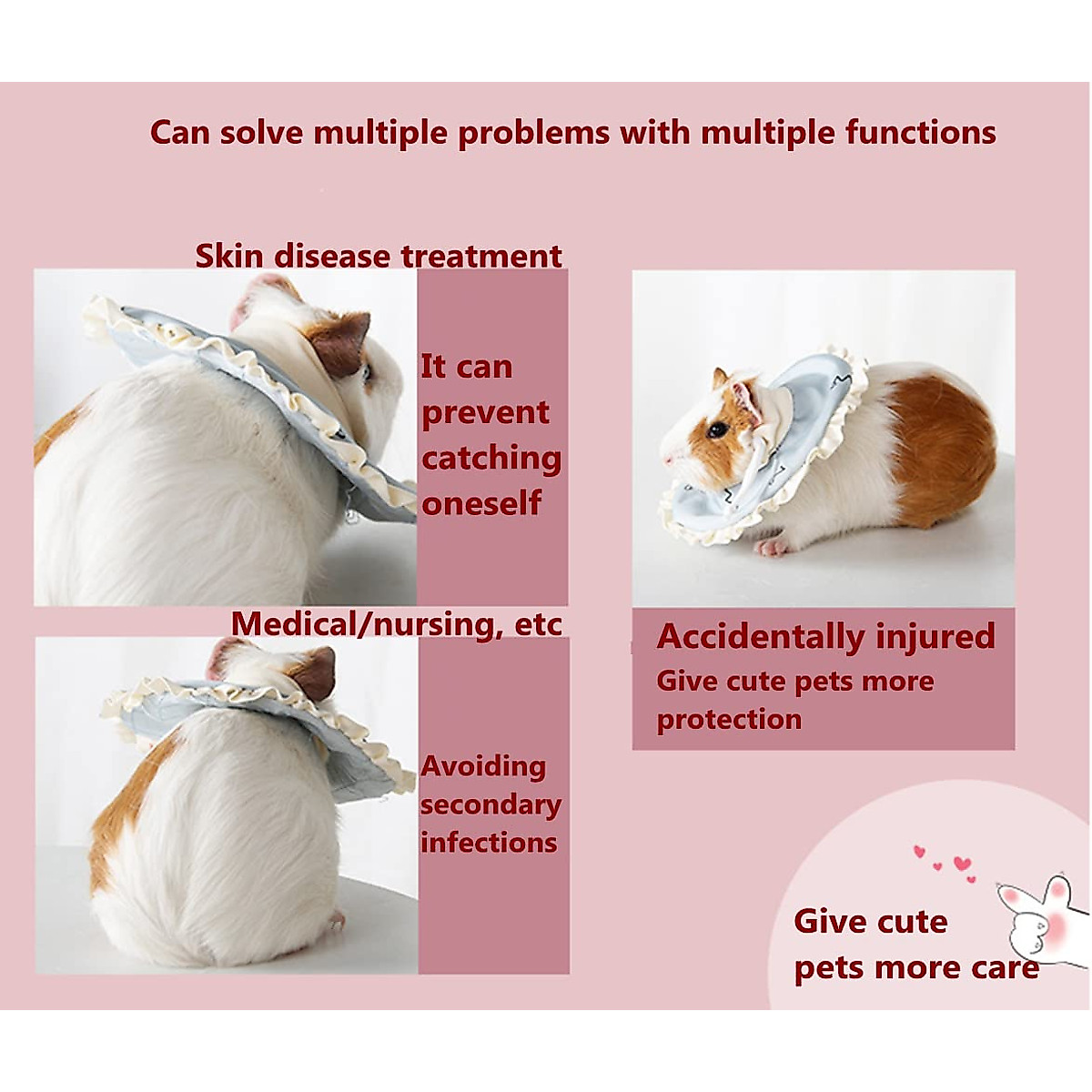 Can solve multiple problems with multiple functions

Skin disease treatment

It can prevent catching oneself

Medical/nursing, etc

Avoiding secondary infections

Accidentally injured

Give cute pets more protection

Give cute pets more care