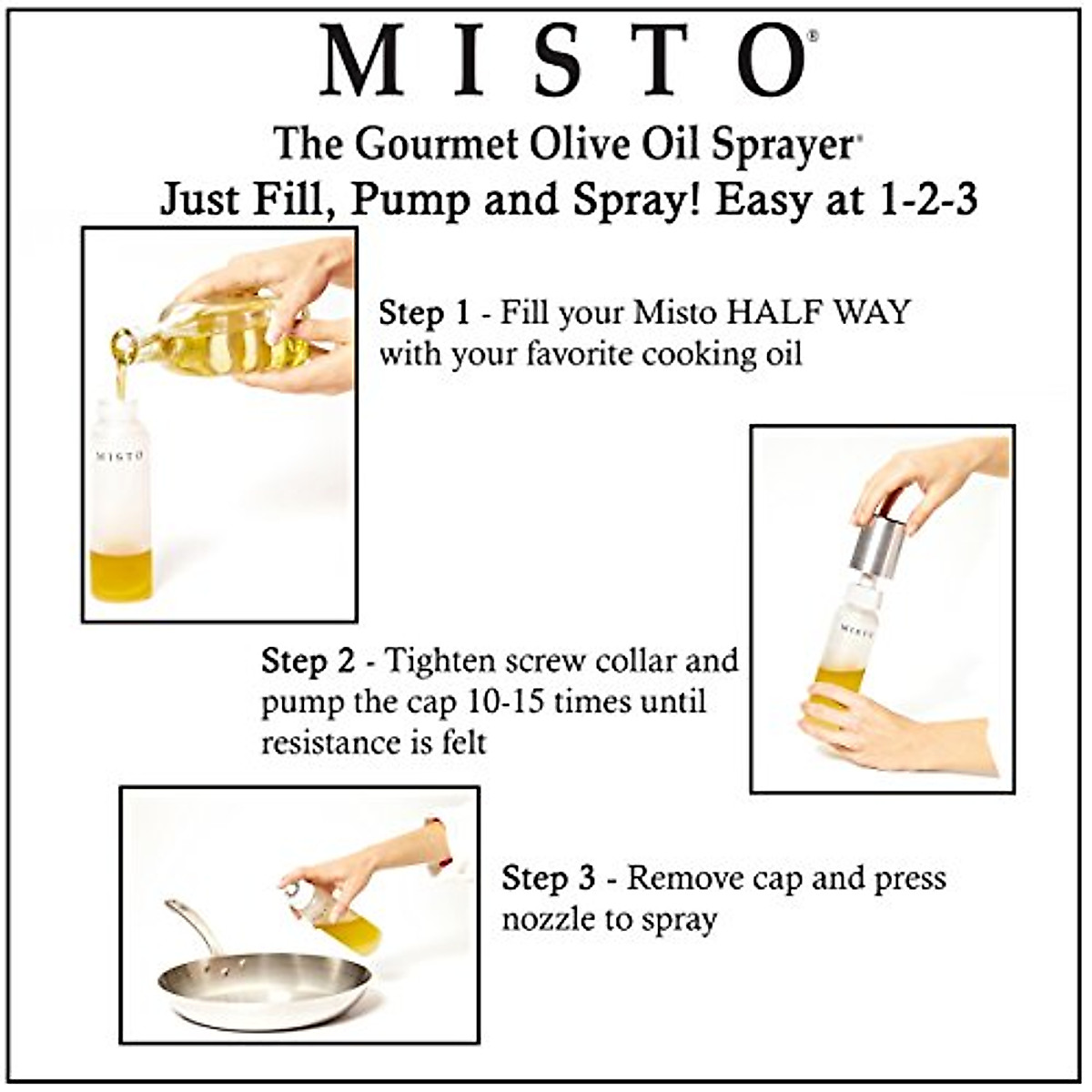 MISTO®

The Gourmet Olive Oil Sprayer®
Just Fill, Pump and Spray! Easy at 1-2-3

MISTO

Step 1 - Fill your Misto HALF WAY with your favorite cooking oil

MISTO

Step 2 - Tighten screw collar and pump the cap 10-15 times until resistance is felt

Step 3 - Remove cap and press nozzle to spray