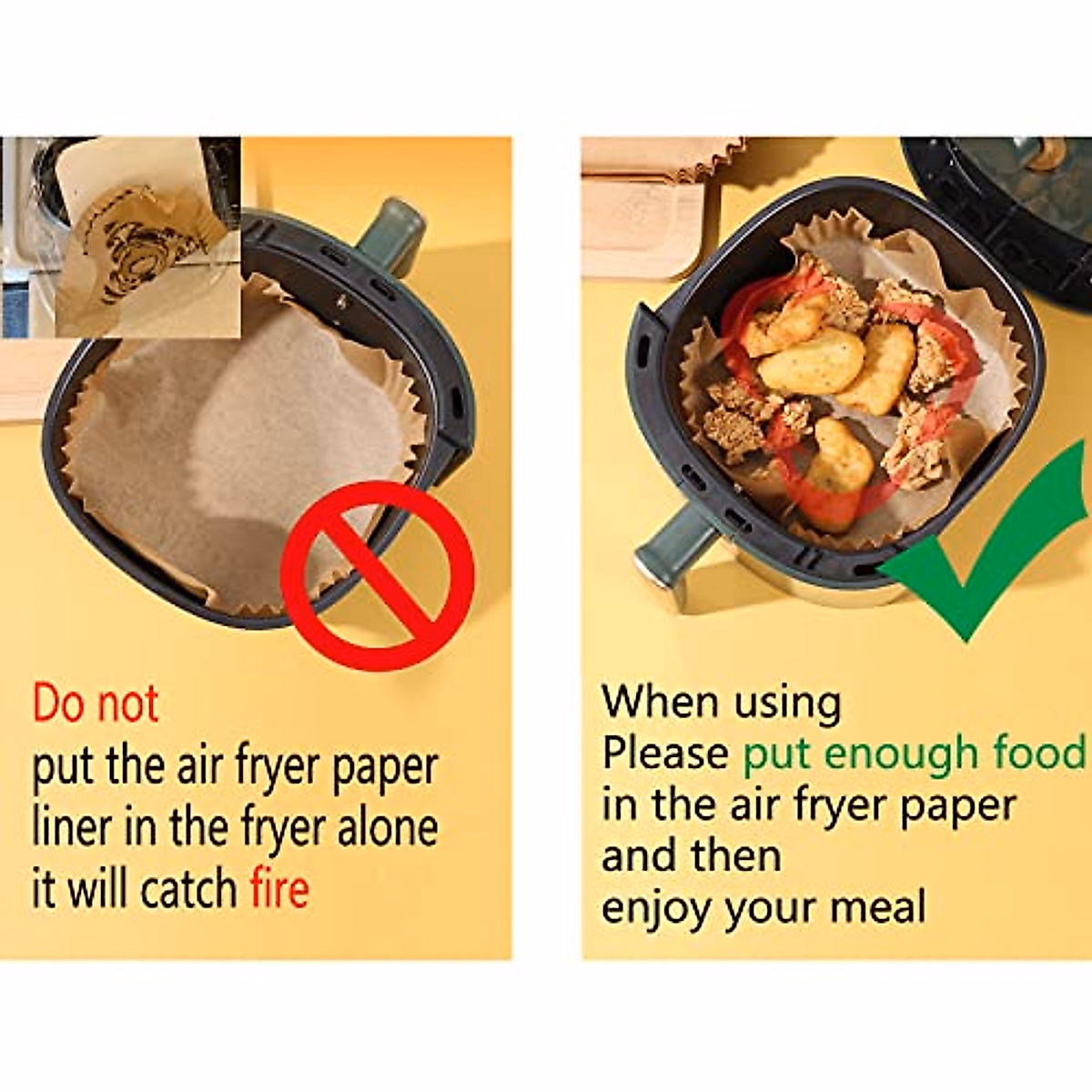 Do not
put the air fryer paper liner in the fryer alone it will catch fire

When using
Please put enough food in the air fryer paper and then
enjoy your meal