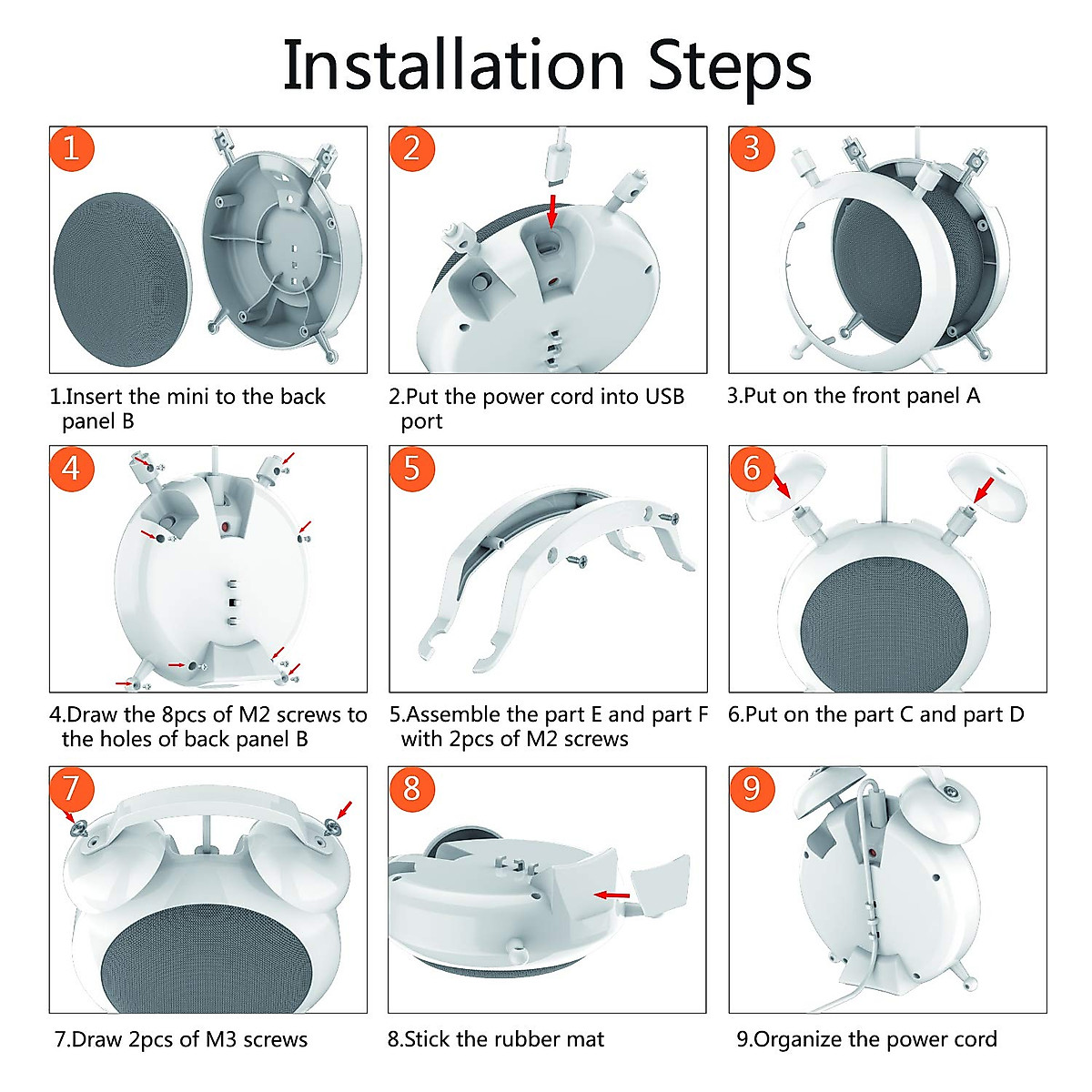 Installation Steps

1

1.Insert the mini to the back panel B

2

2.Put the power cord into USB port

3

3.Put on the front panel A

4

4.Draw the 8pcs of M2 screws to the holes of back panel B

5

5.Assemble the part E and part F with 2pcs of M2 screws

6

6.Put on the part C and part D

7

7.Draw 2pcs of M3 screws

8

8.Stick the rubber mat

9

9.Organize the power cord