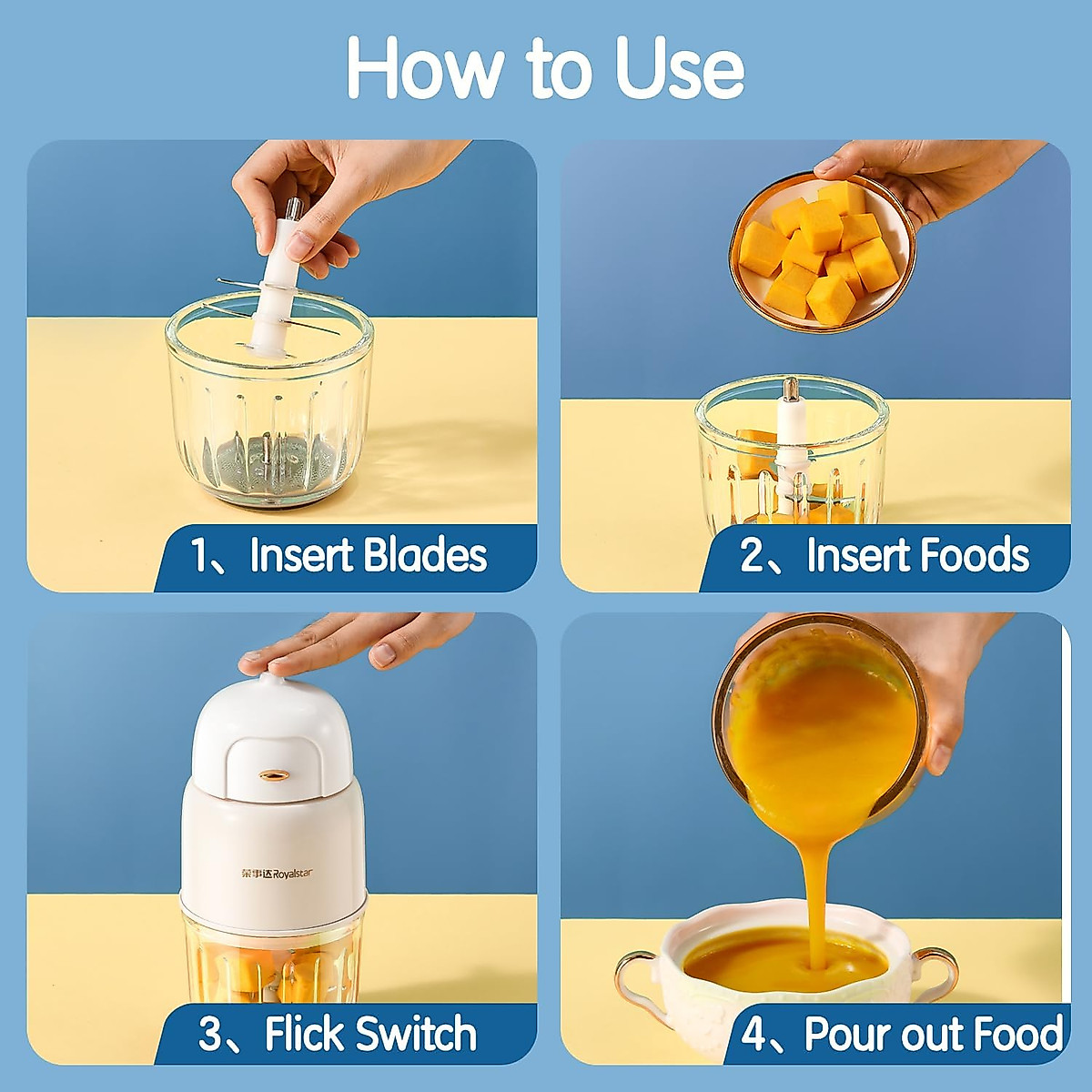 How to Use

1、Insert Blades

2、Insert Foods

荣事达Royalstar

3、Flick Switch

4、Pour out Food