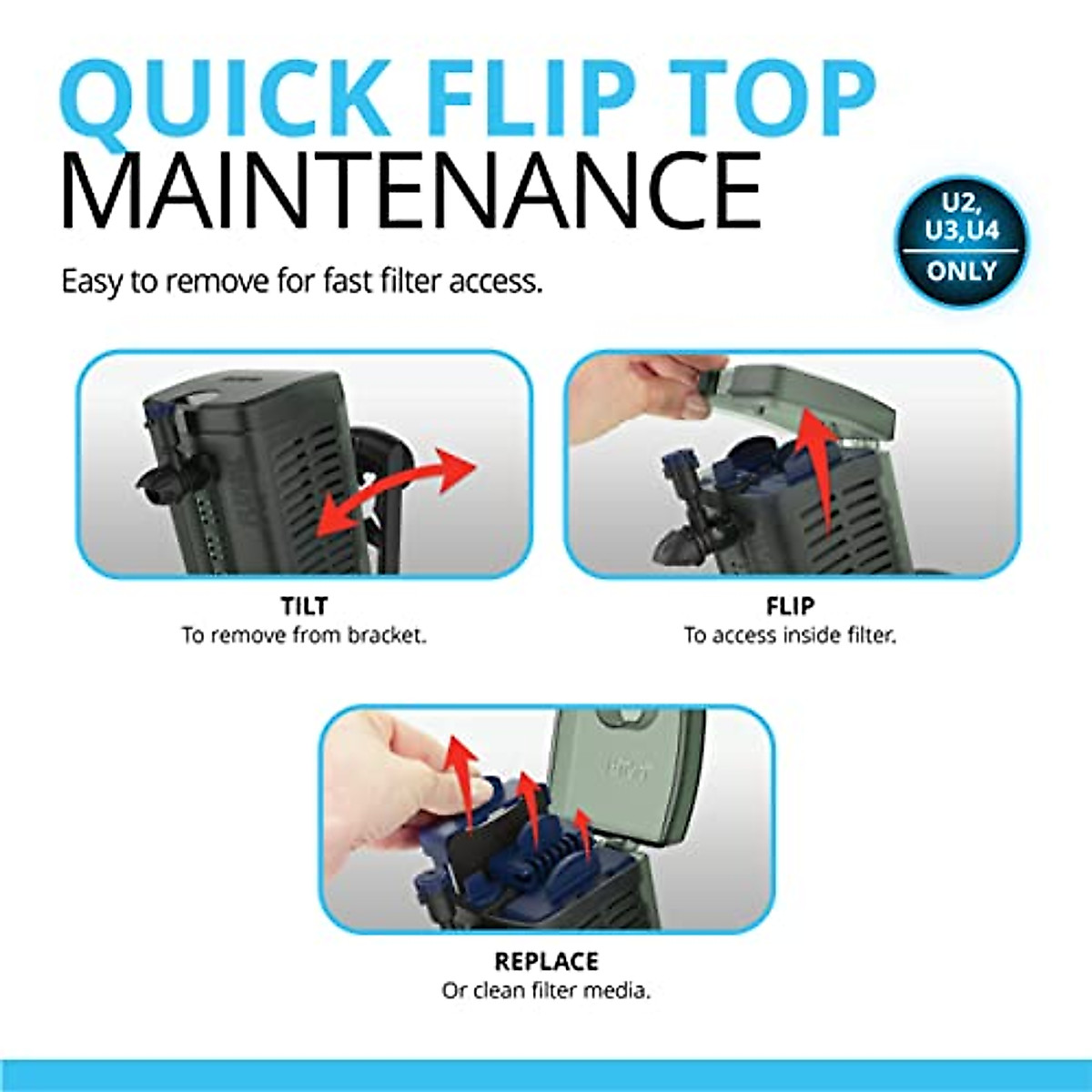 QUICK FLIP TOP MAINTENANCE

U2, U3,U4 ONLY

Easy to remove for fast filter access.

TILT
To remove from bracket.

FLIP
To access inside filter.

REPLACE
Or clean filter media.