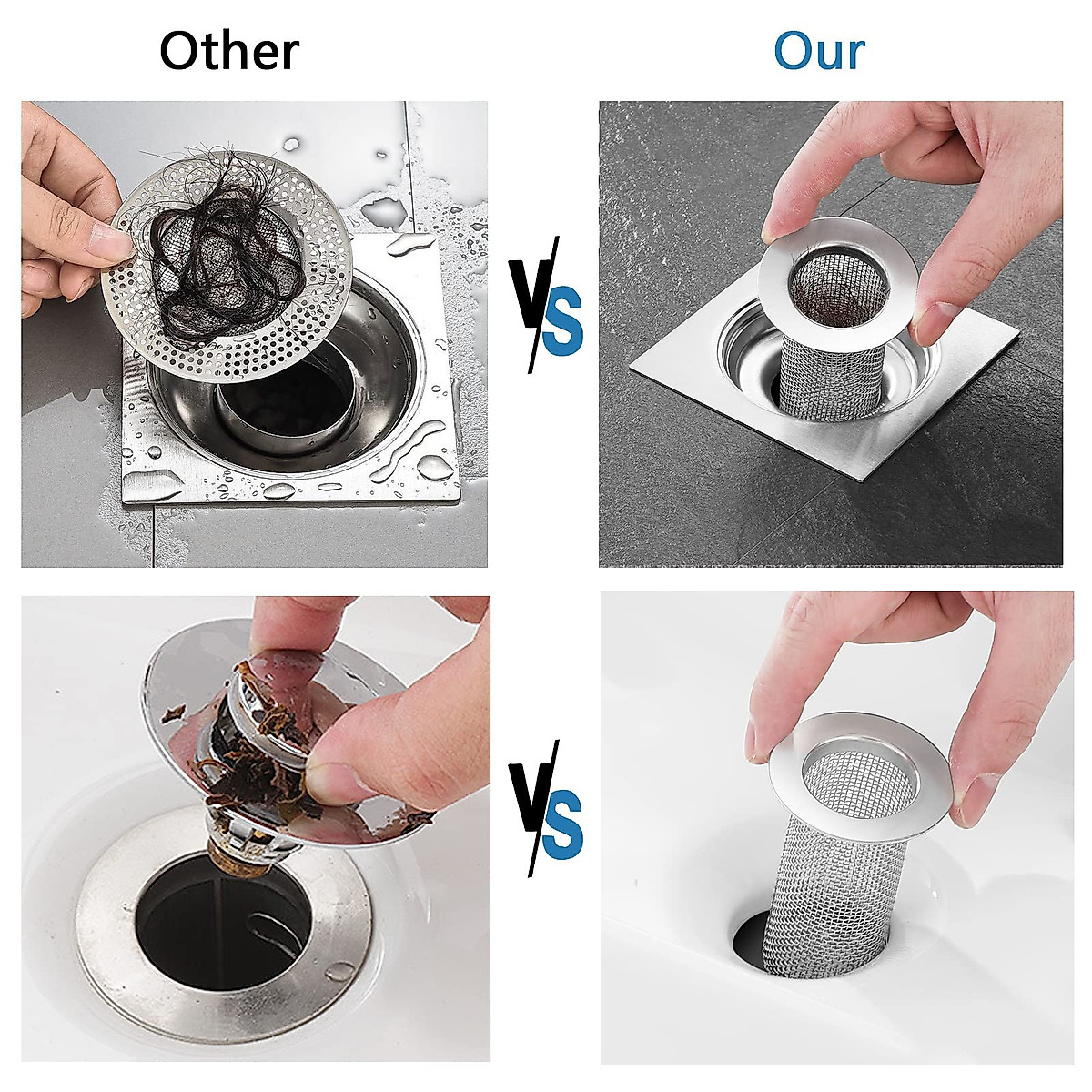 Other

Our

VS

VS