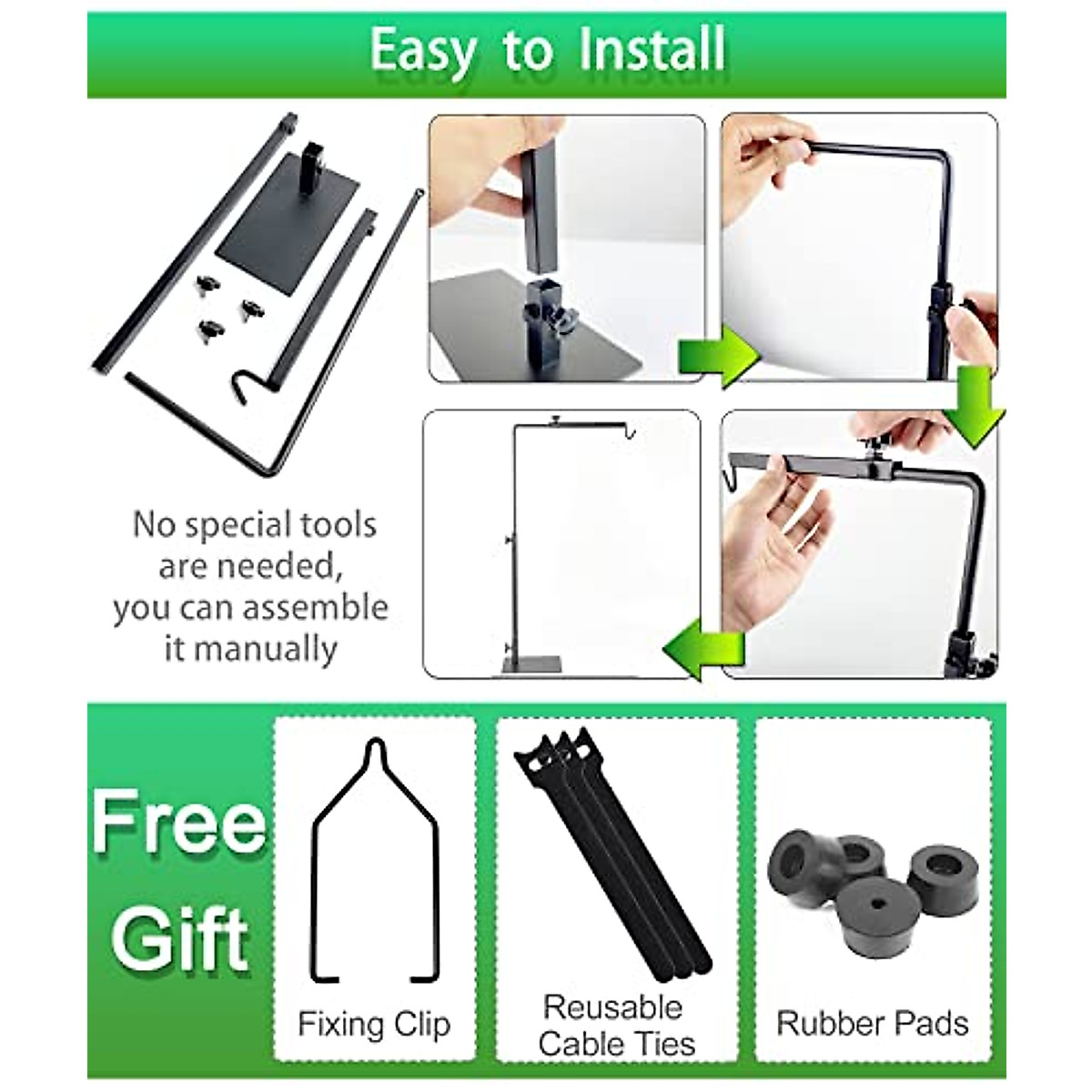 Easy to Install

No special tools are needed, you can assemble it manually

Free Gift

Fixing Clip

Reusable Cable Ties

Rubber Pads