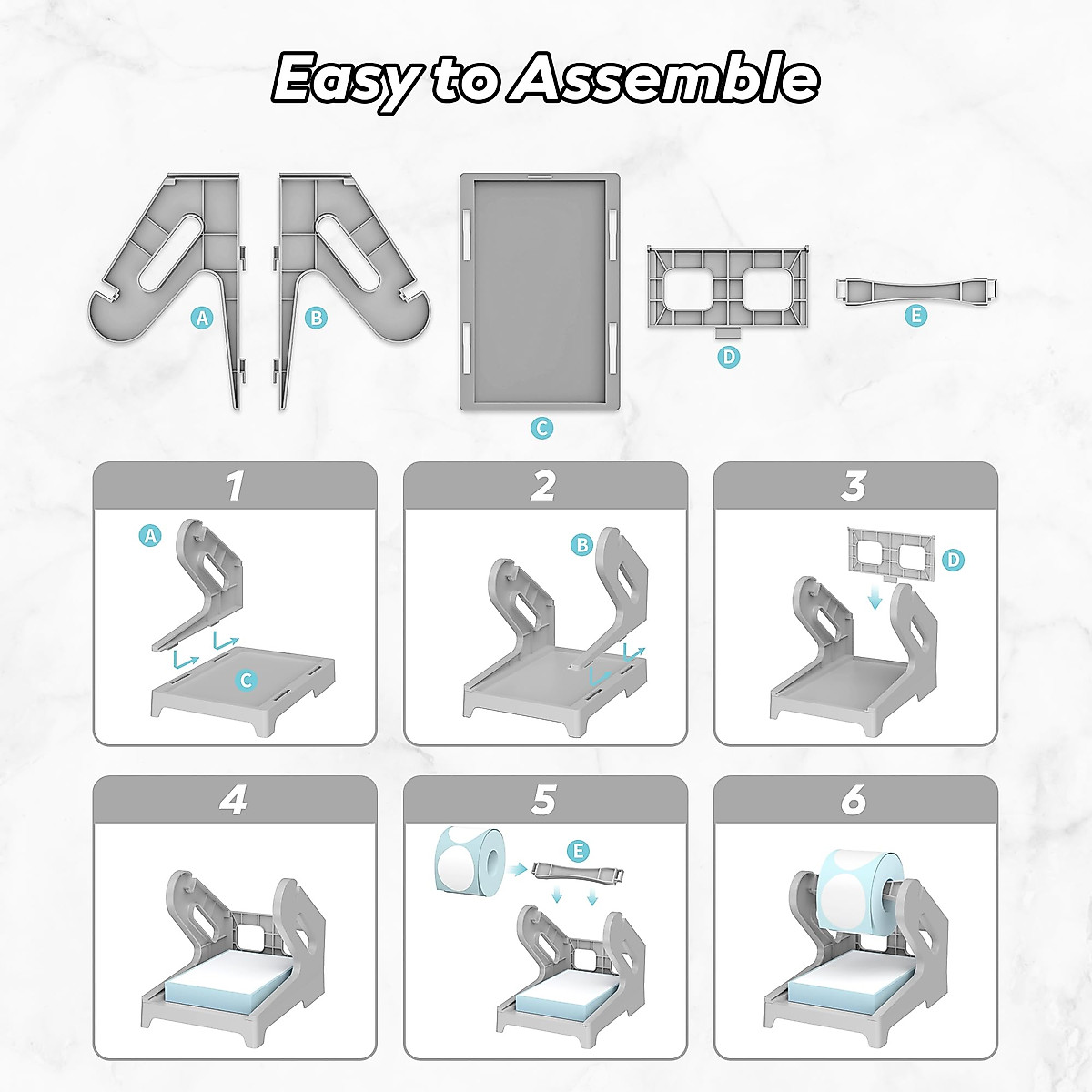 Easy to Assemble

A B C D E

1
A
C

2
B

3
D

4

5
E

6