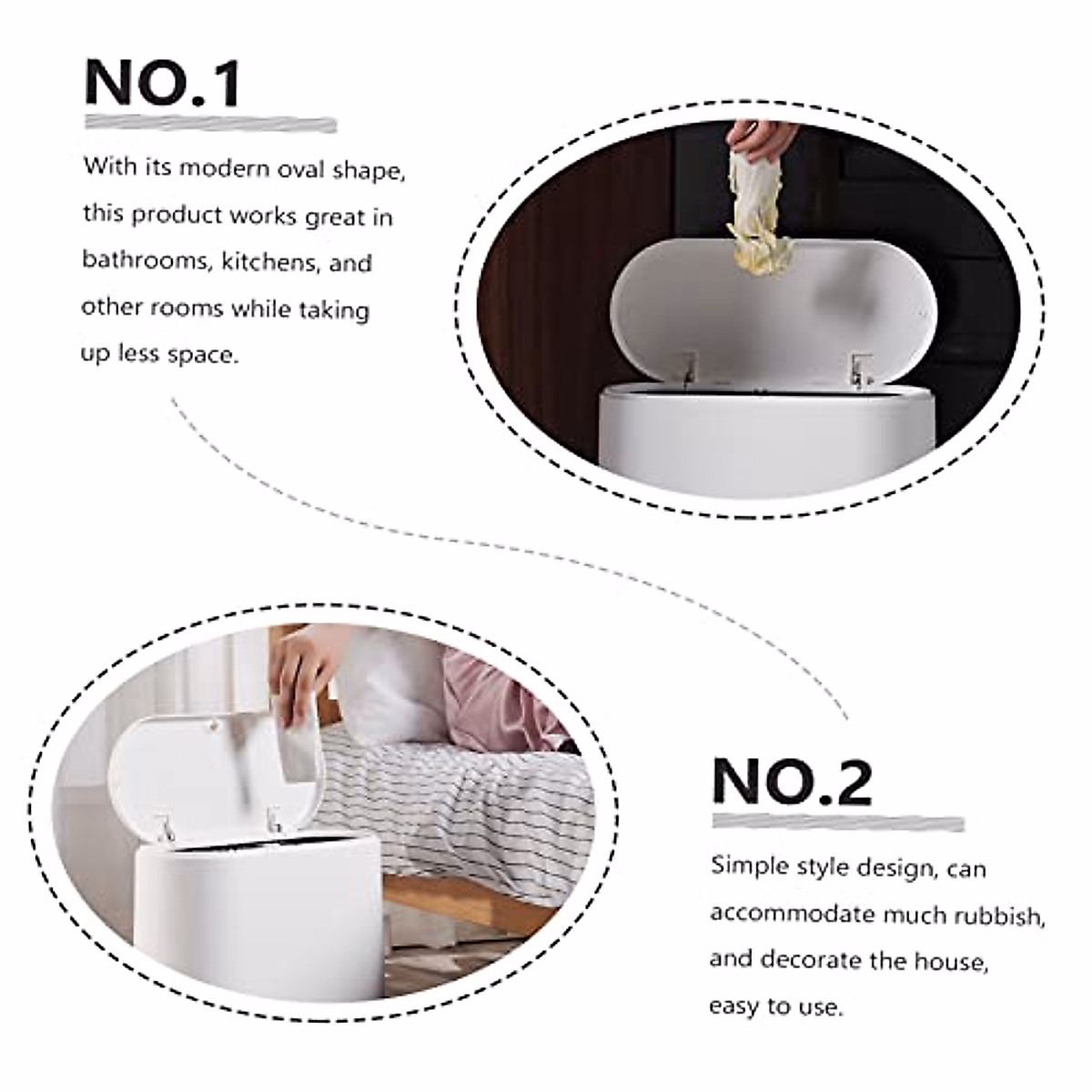 NO.1

With its modern oval shape, this product works great in bathrooms, kitchens, and other rooms while taking up less space.

NO.2

Simple style design, can accommodate much rubbish, and decorate the house, easy to use.