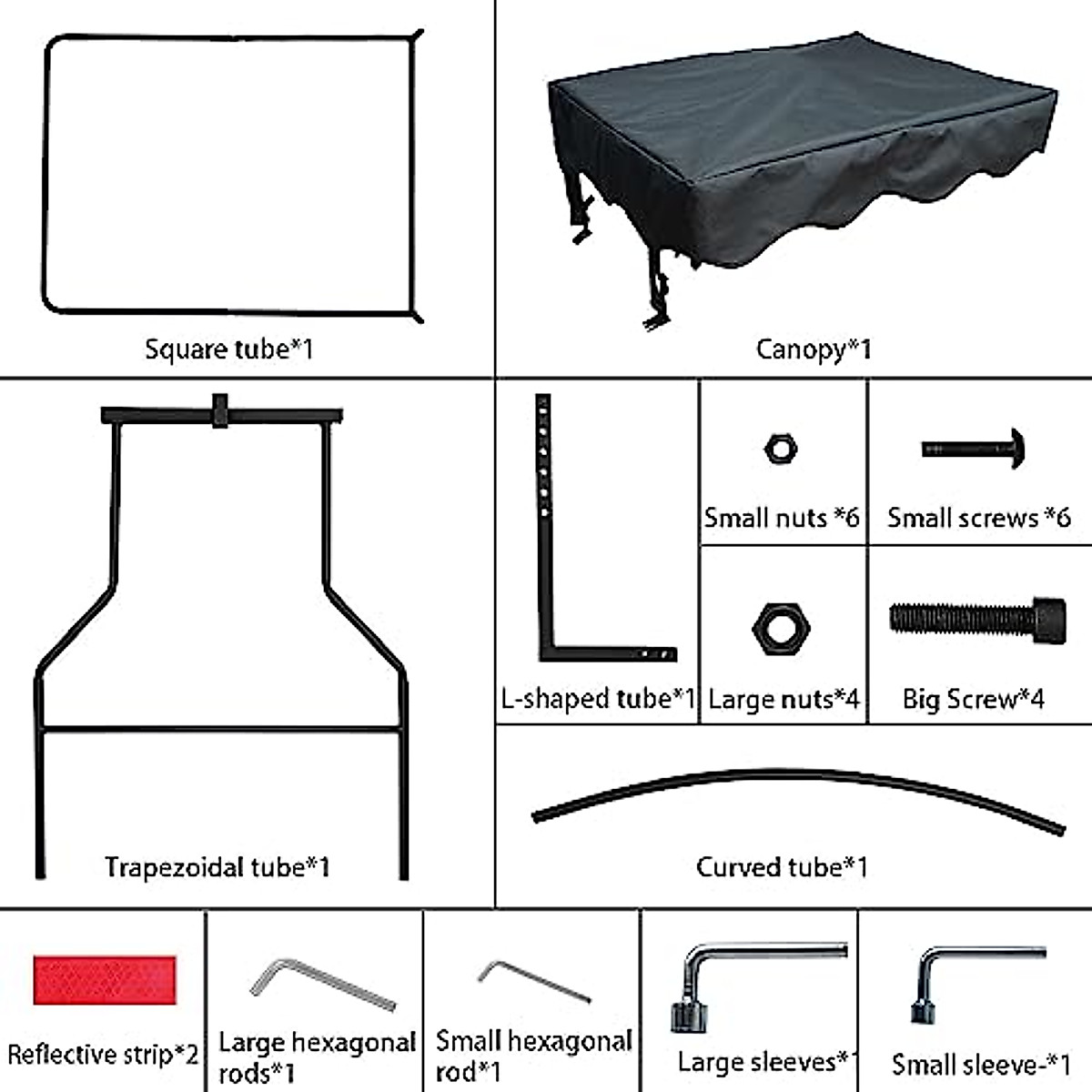 Square tube*1

Canopy*1

Trapezoidal tube*1

L-shaped tube*1

Small nuts *6

Small screws *6

Large nuts*4

Big Screw*4

Curved tube*1

Reflective strip*2

Large hexagonal rods*1

Small hexagonal rod*1

Large sleeves*1

Small sleeve-*1