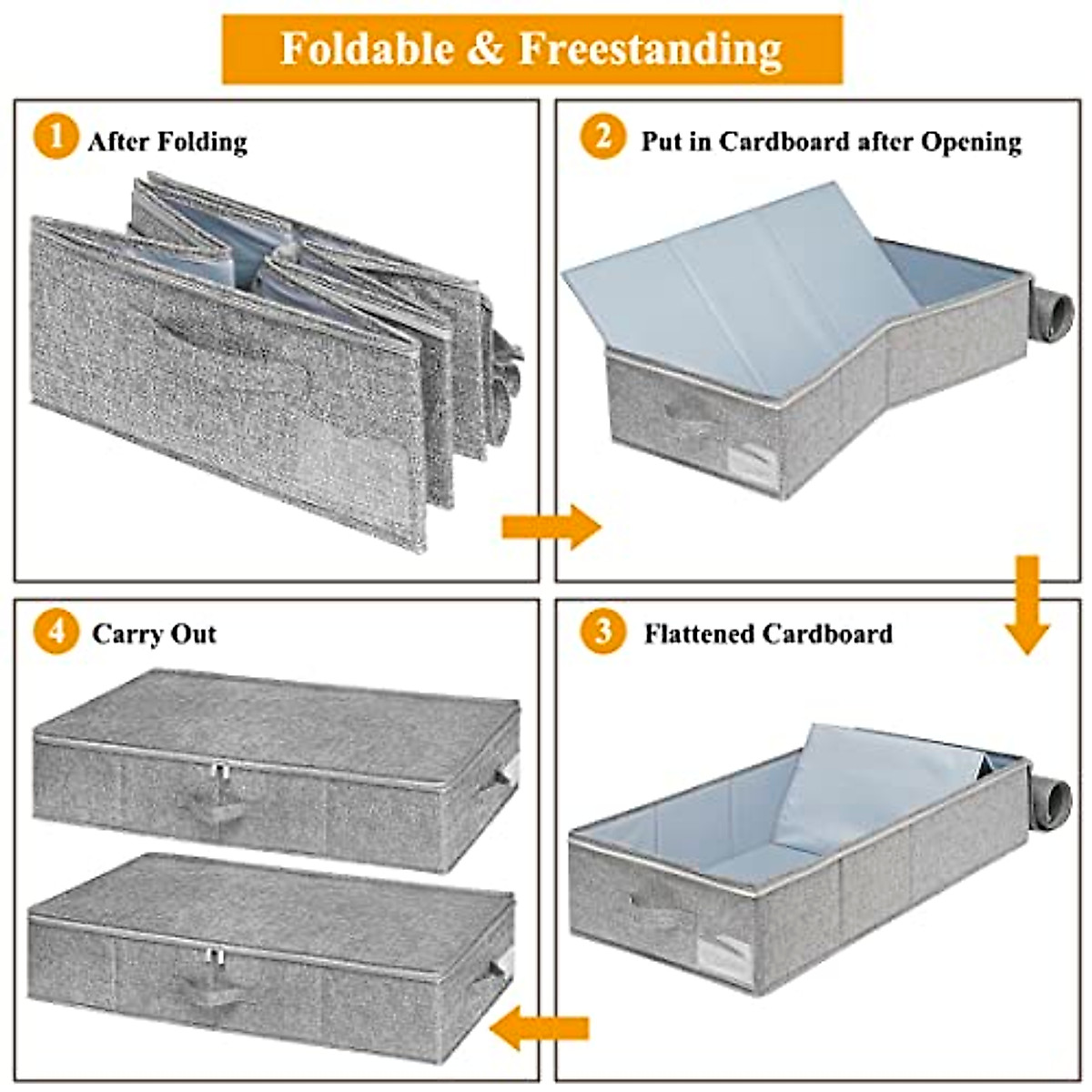 Foldable & Freestanding

1 After Folding

2 Put in Cardboard after Opening

4 Carry Out

3 Flattened Cardboard