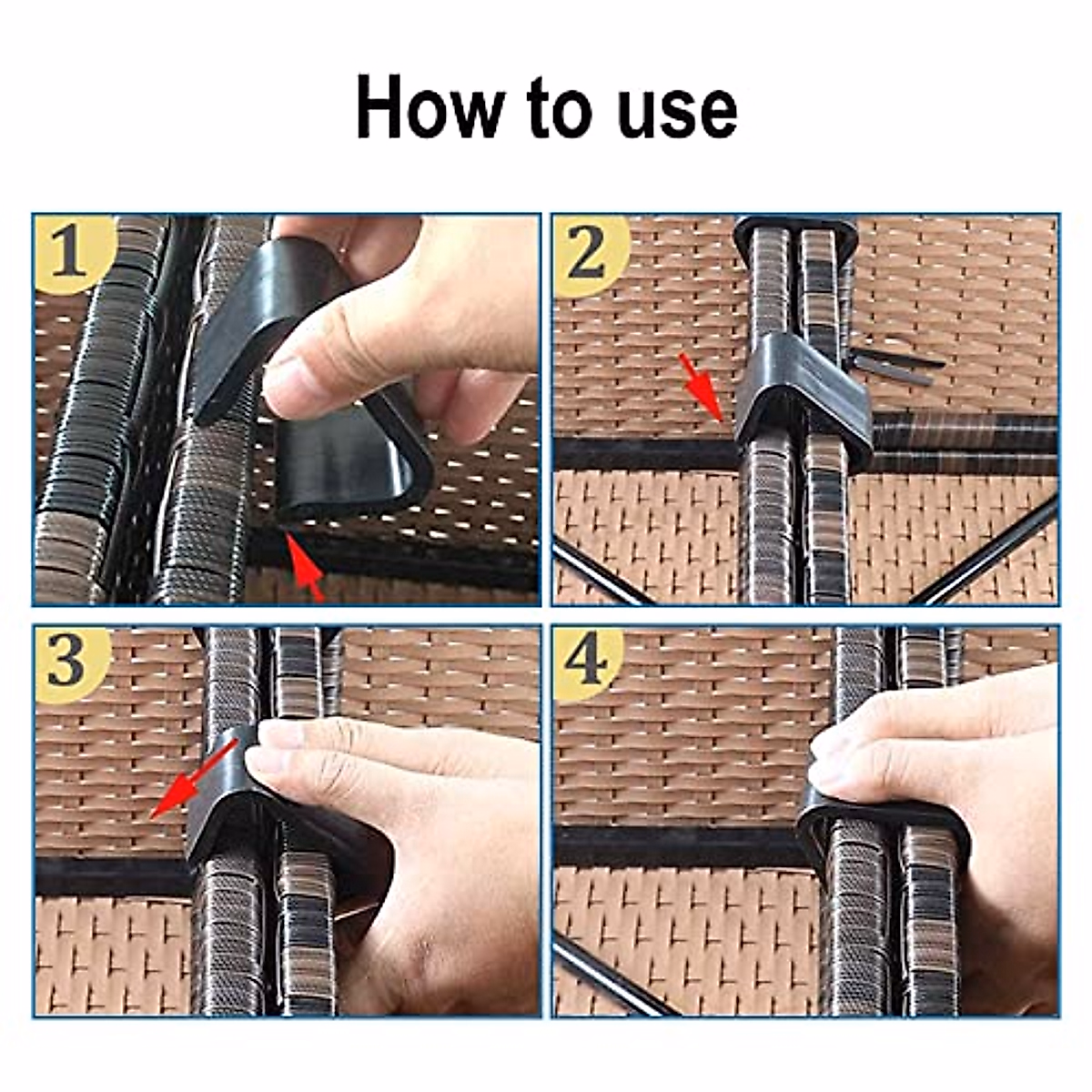 How to use

1

2

3

4