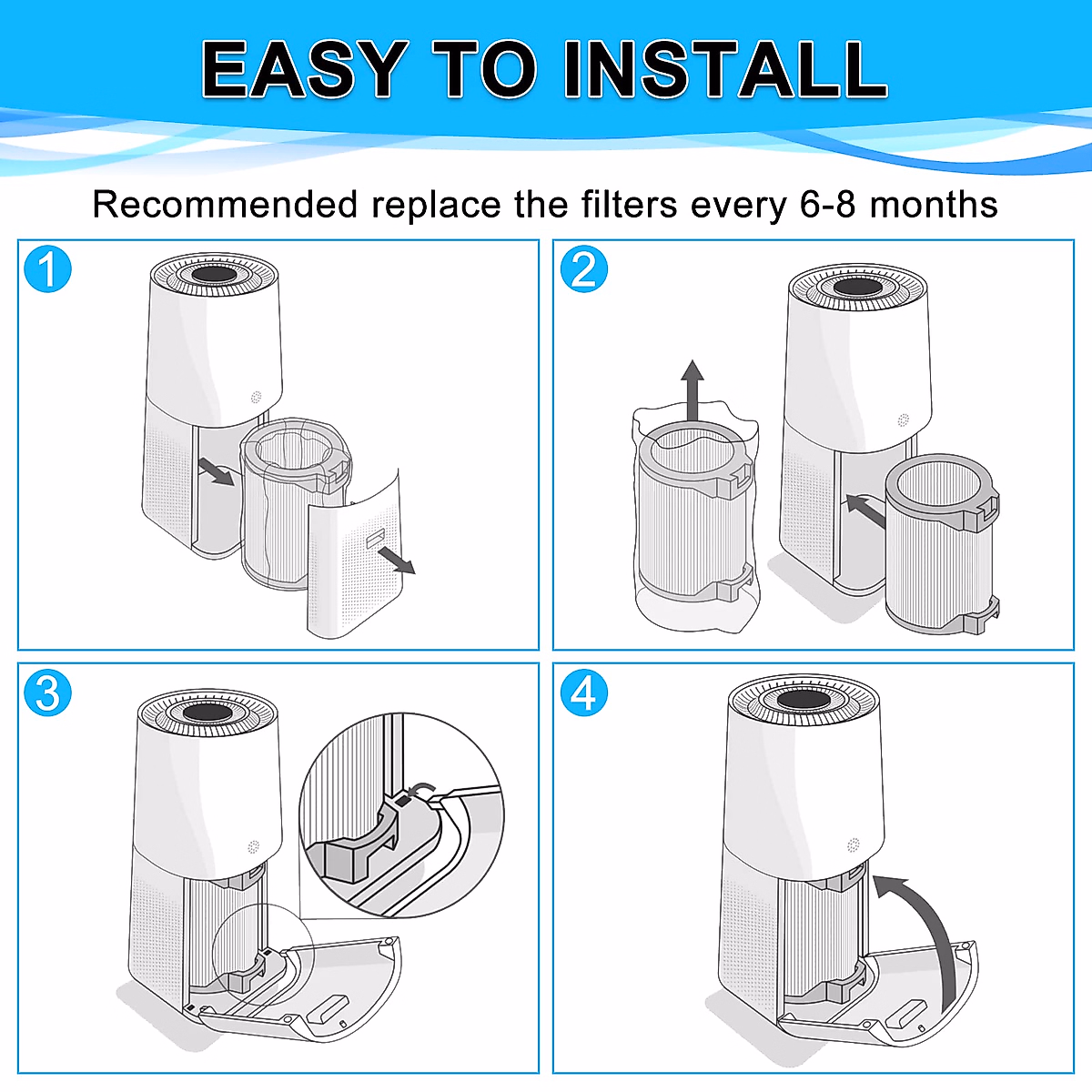 EASY TO INSTALL

Recommended replace the filters every 6-8 months

1

2

3

4