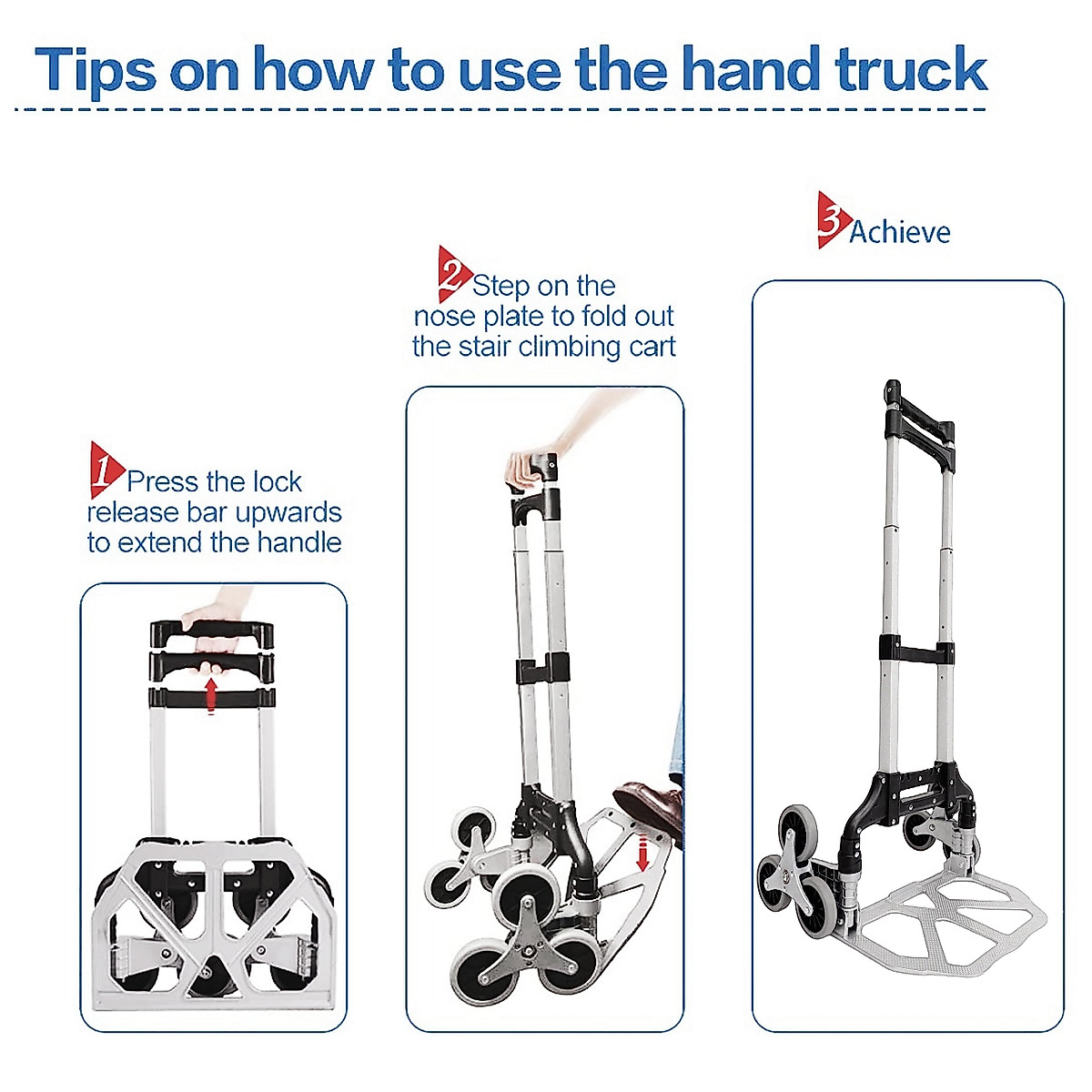 Tips on how to use the hand truck

1 Press the lock release bar upwards to extend the handle

2 Step on the nose plate to fold out the stair climbing cart

3 Achieve