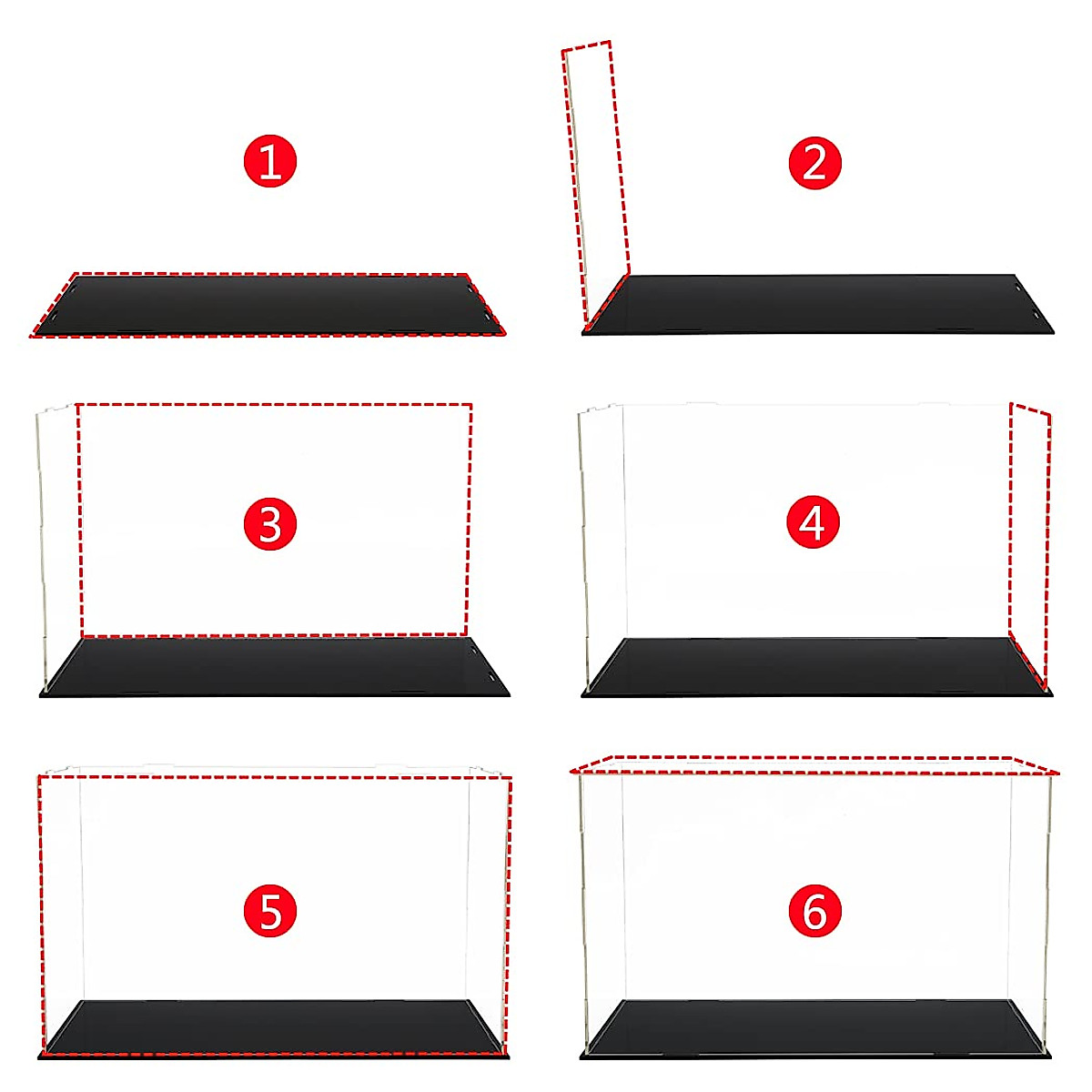 1

2

3

4

5

6