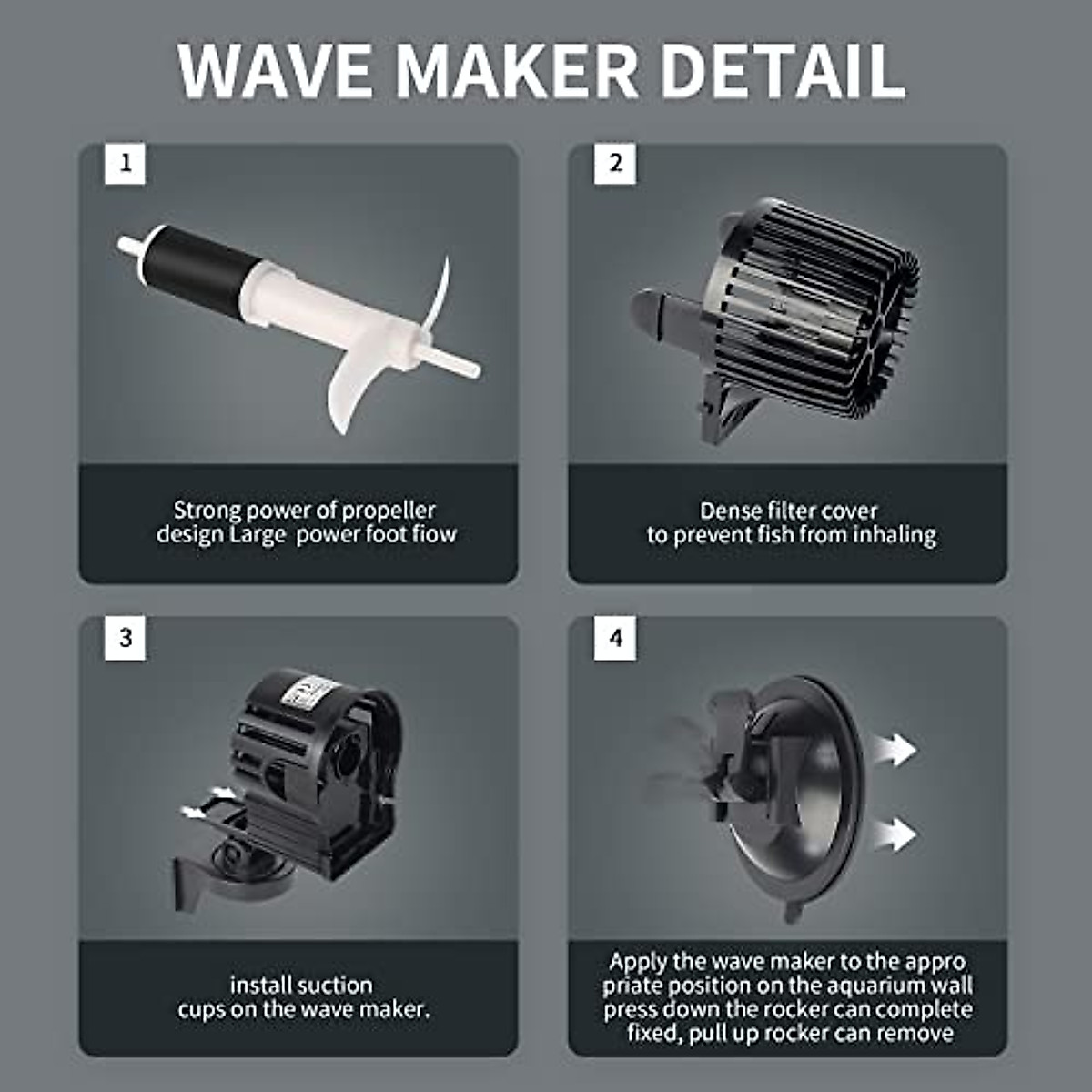 WAVE MAKER DETAIL

1

Strong power of propeller design Large power foot fiow

2

Dense filter cover to prevent fish from inhaling

3

install suction cups on the wave maker.

4

Apply the wave maker to the appro priate position on the aquarium wall press down the rocker can complete fixed, pull up rocker can remove