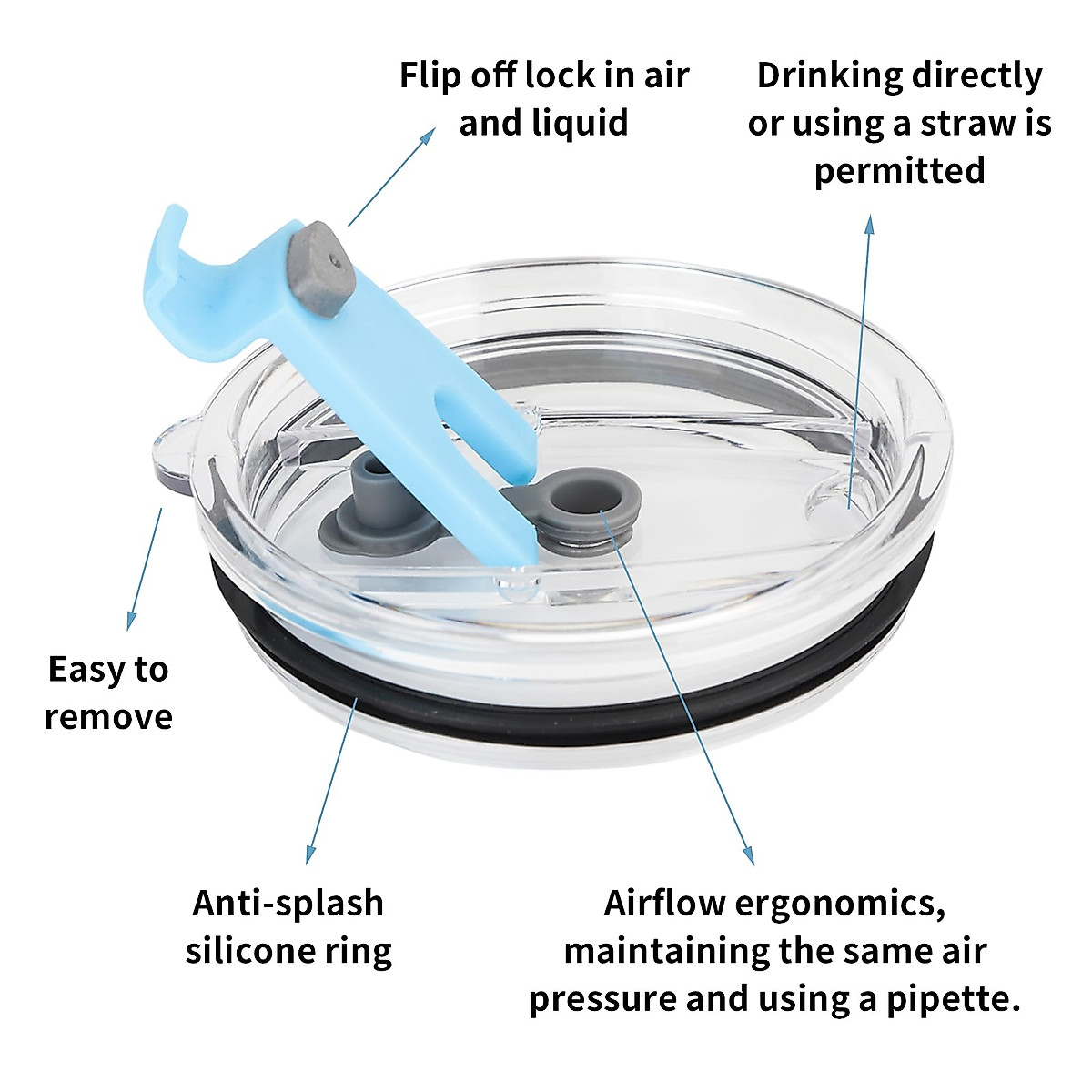 Flip off lock in air and liquid

Drinking directly or using a straw is permitted

Easy to remove

Anti-splash silicone ring

Airflow ergonomics, maintaining the same air pressure and using a pipette.