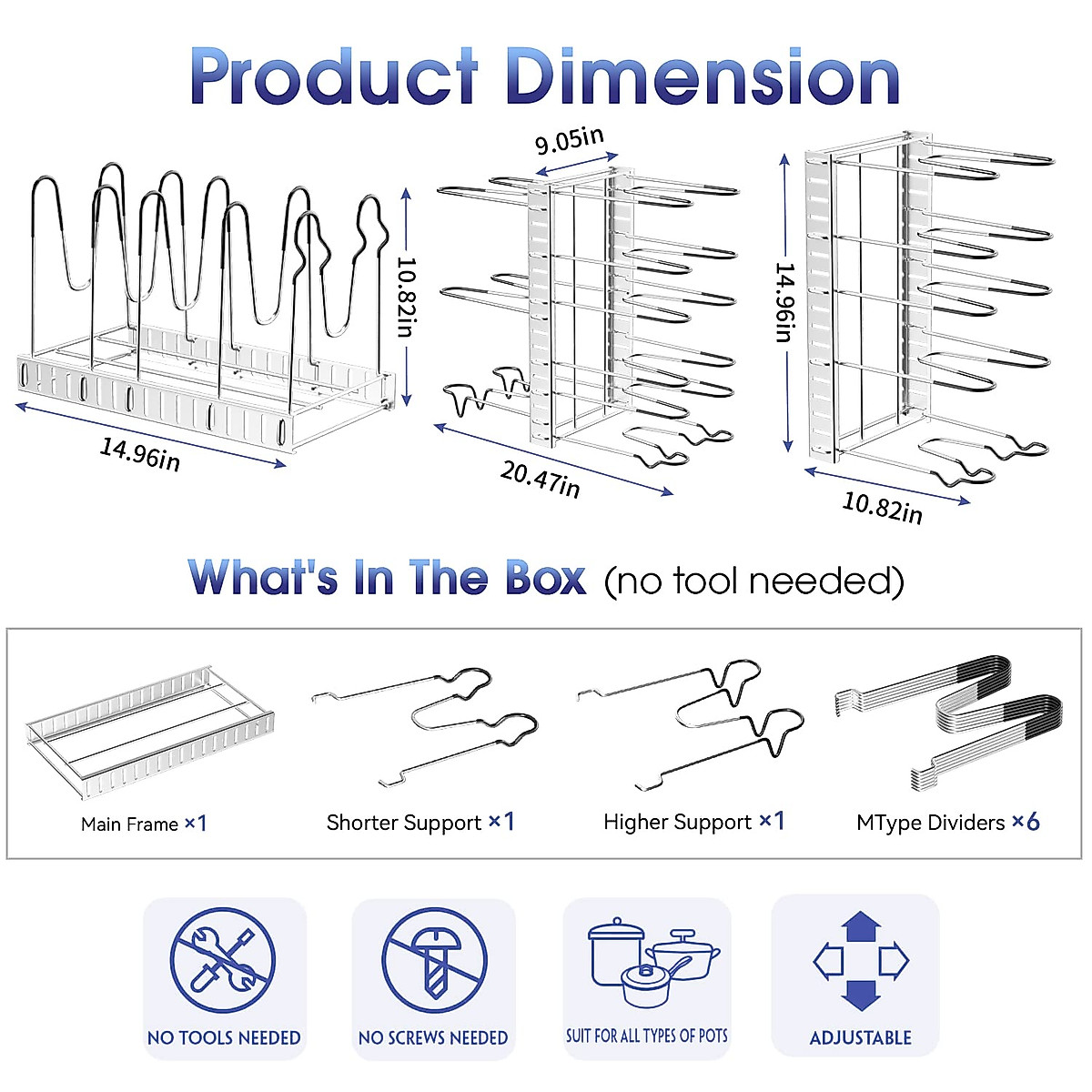 Product Dimension

10.82in

14.96in

9.05in

20.47in

14.96in

10.82in

What's In The Box (no tool needed)

Main Frame ×1

Shorter Support ×1

Higher Support ×1

MType Dividers ×6

NO TOOLS NEEDED

NO SCREWS NEEDED

SUIT FOR ALL TYPES OF POTS

ADJUSTABLE