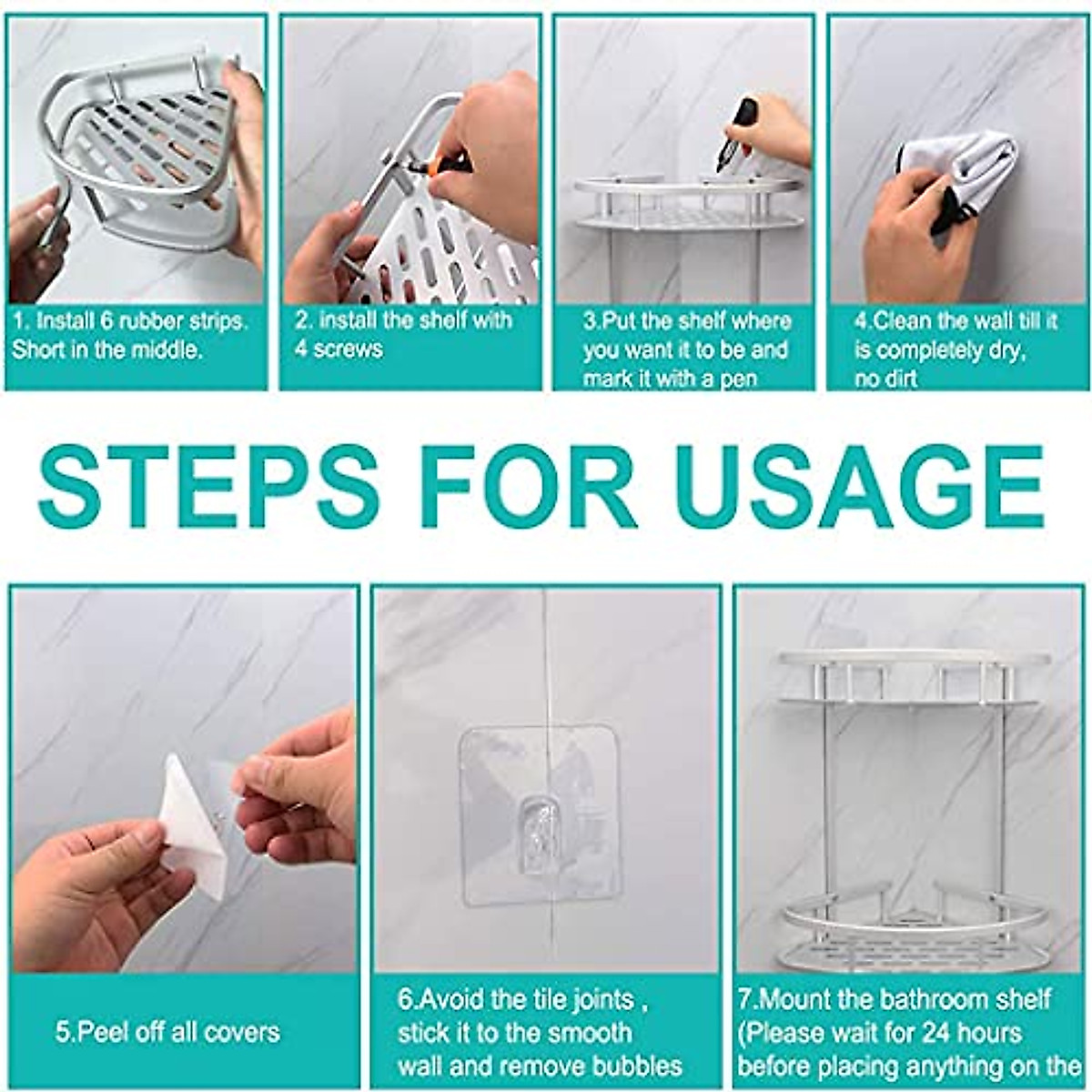 1. Install 6 rubber strips. Short in the middle.

2. install the shelf with 4 screws

3.Put the shelf where you want it to be and mark it with a pen

4.Clean the wall till it is completely dry, no dirt

STEPS FOR USAGE

5.Peel off all covers

6.Avoid the tile joints , stick it to the smooth wall and remove bubbles

7.Mount the bathroom shelf (Please wait for 24 hours before placing anything on the