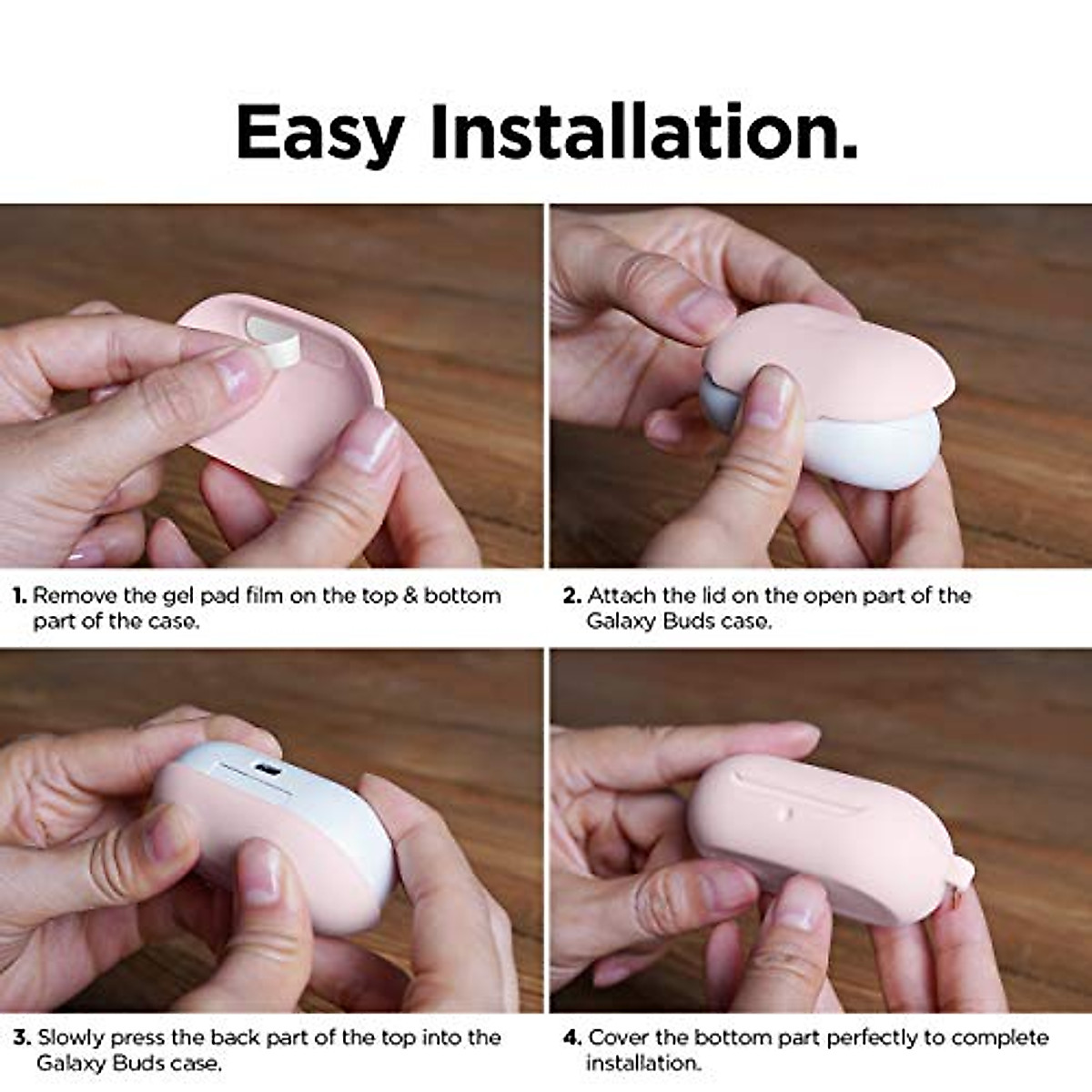 Easy Installation.

1. Remove the gel pad film on the top & bottom part of the case.

2. Attach the lid on the open part of the Galaxy Buds case.

3. Slowly press the back part of the top into the Galaxy Buds case.

4. Cover the bottom part perfectly to complete installation.