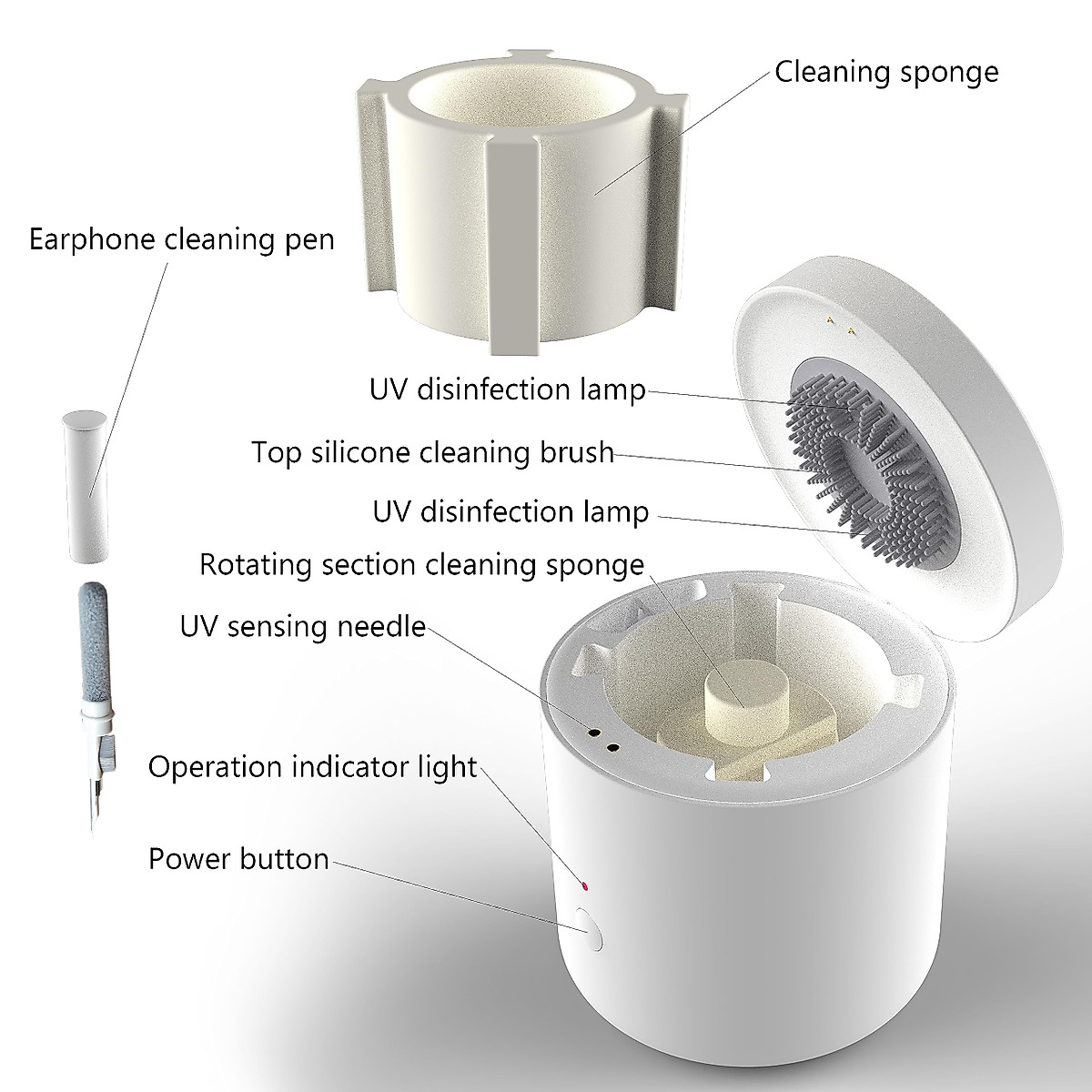 Cleaning sponge

Earphone cleaning pen

UV disinfection lamp

Top silicone cleaning brush

UV disinfection lamp

Rotating section cleaning sponge

UV sensing needle

Operation indicator light

Power button