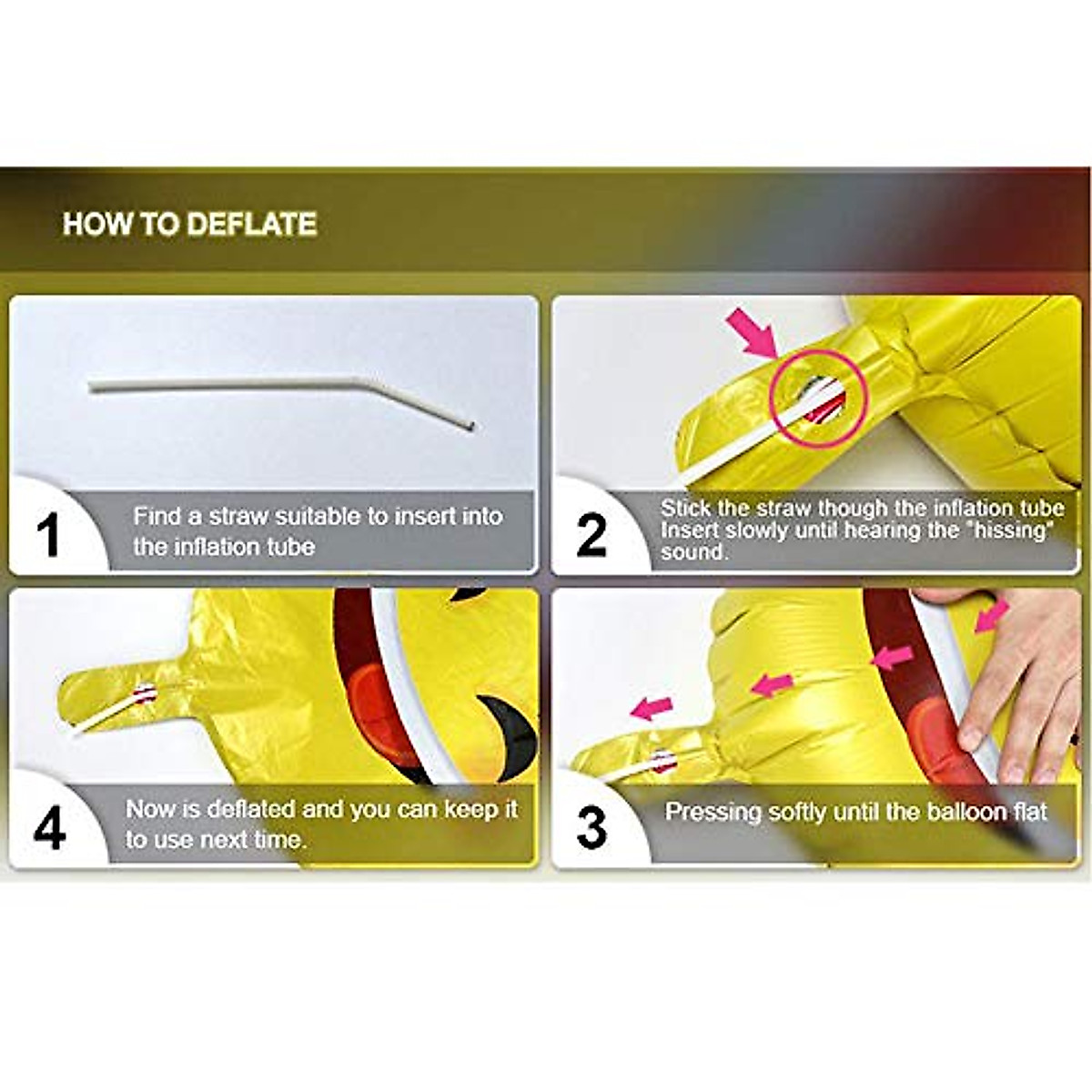 HOW TO DEFLATE

1 Find a straw suitable to insert into the inflation tube

2 Stick the straw though the inflation tube Insert slowly until hearing the "hissing" sound.

4 Now is deflated and you can keep it to use next time.

3 Pressing softly until the balloon flat