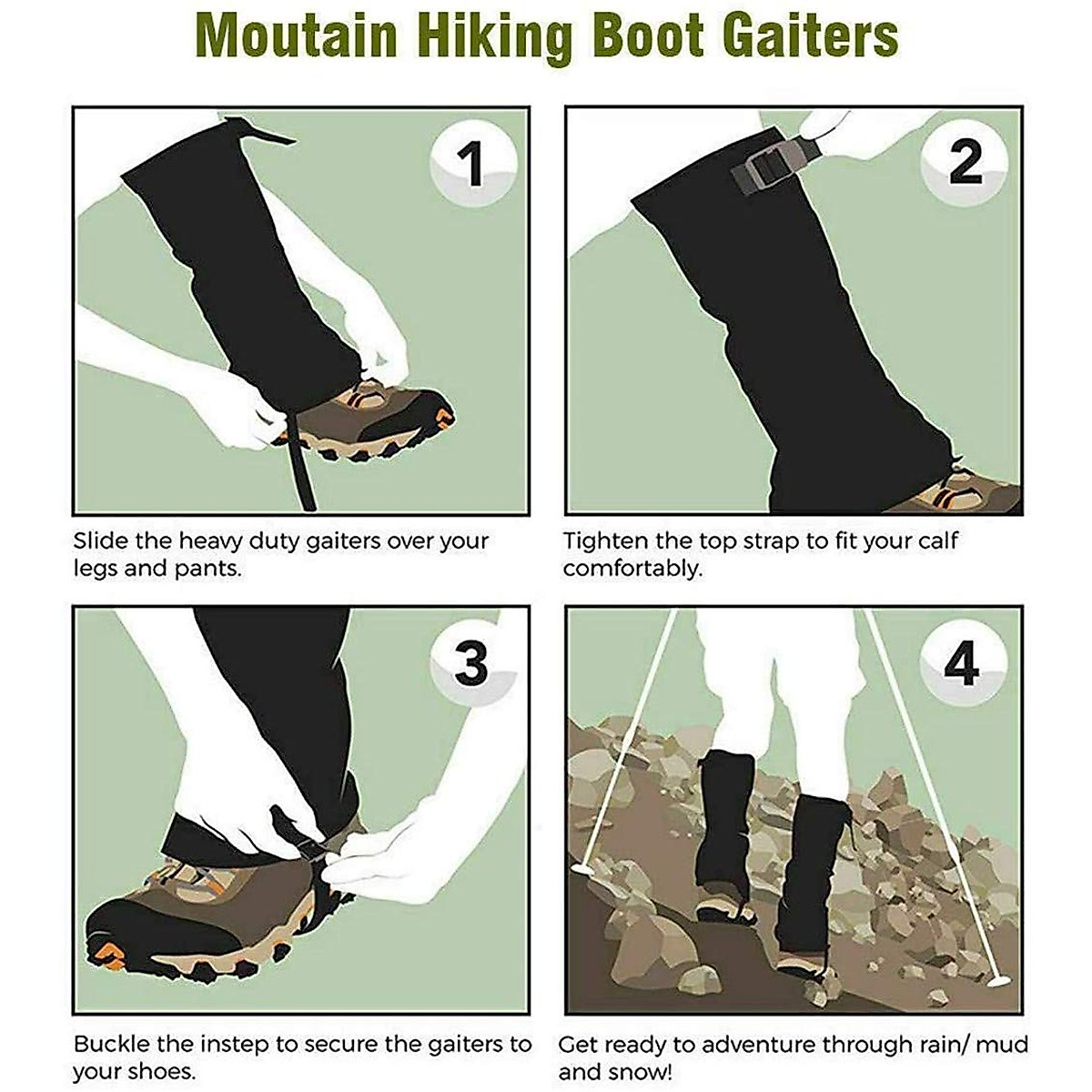 Moutain Hiking Boot Gaiters

1

Slide the heavy duty gaiters over your legs and pants.

2

Tighten the top strap to fit your calf comfortably.

3

Buckle the instep to secure the gaiters to your shoes.

4

Get ready to adventure through rain/ mud and snow!