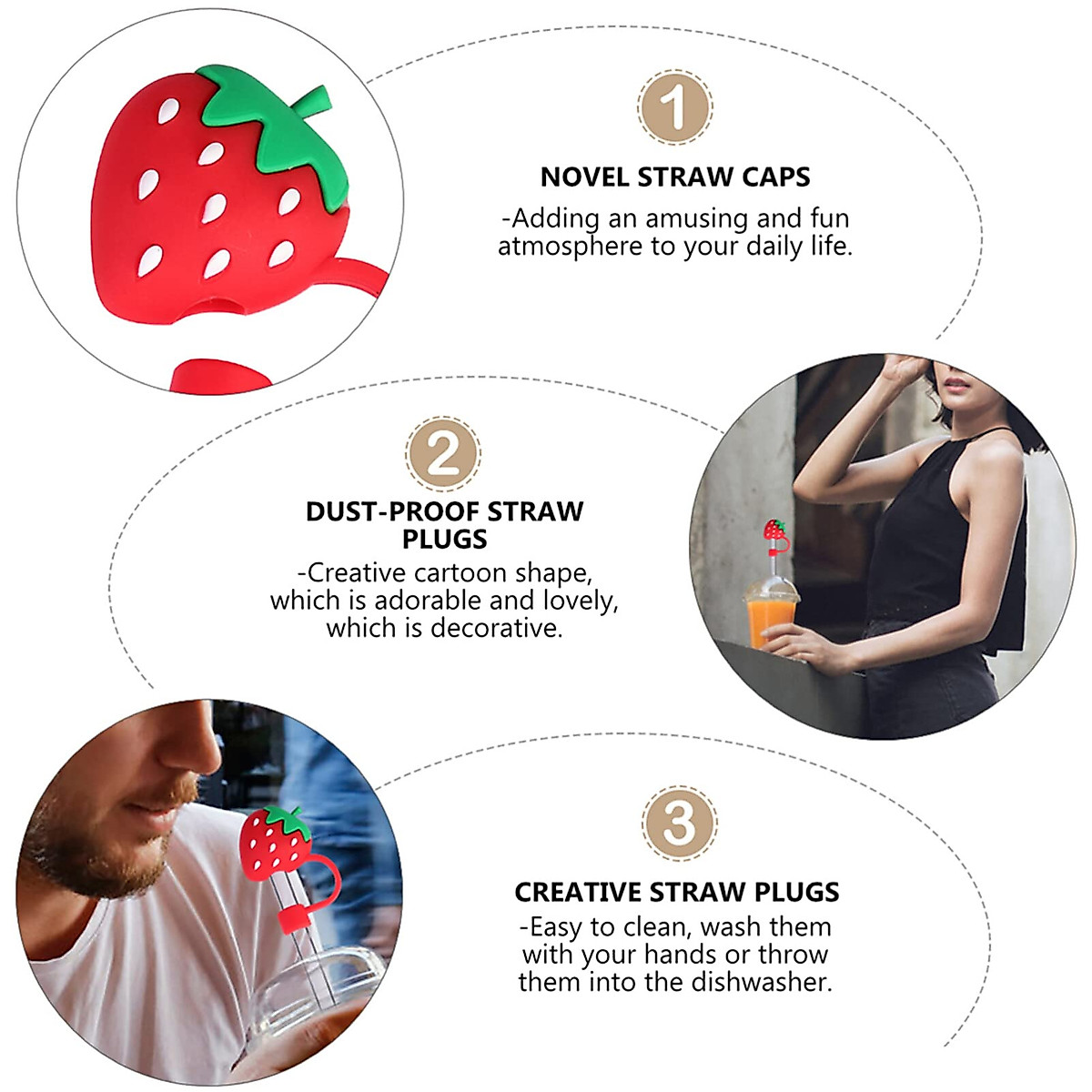 1

NOVEL STRAW CAPS

-Adding an amusing and fun atmosphere to your daily life.

2

DUST-PROOF STRAW PLUGS

-Creative cartoon shape, which is adorable and lovely, which is decorative.

3

CREATIVE STRAW PLUGS

-Easy to clean, wash them with your hands or throw them into the dishwasher.