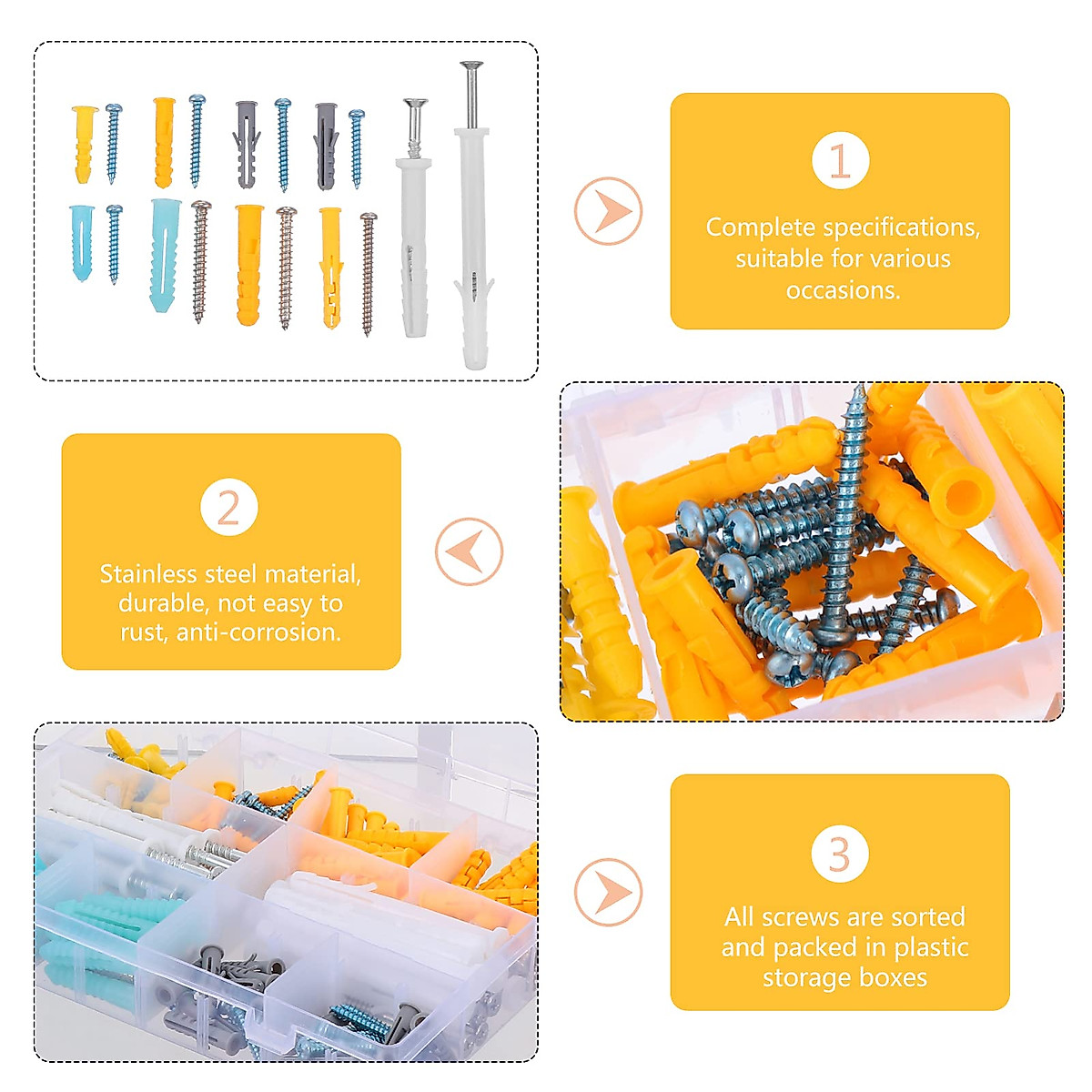 1

Complete specifications, suitable for various occasions.

2

Stainless steel material, durable, not easy to rust, anti-corrosion.

3

All screws are sorted and packed in plastic storage boxes