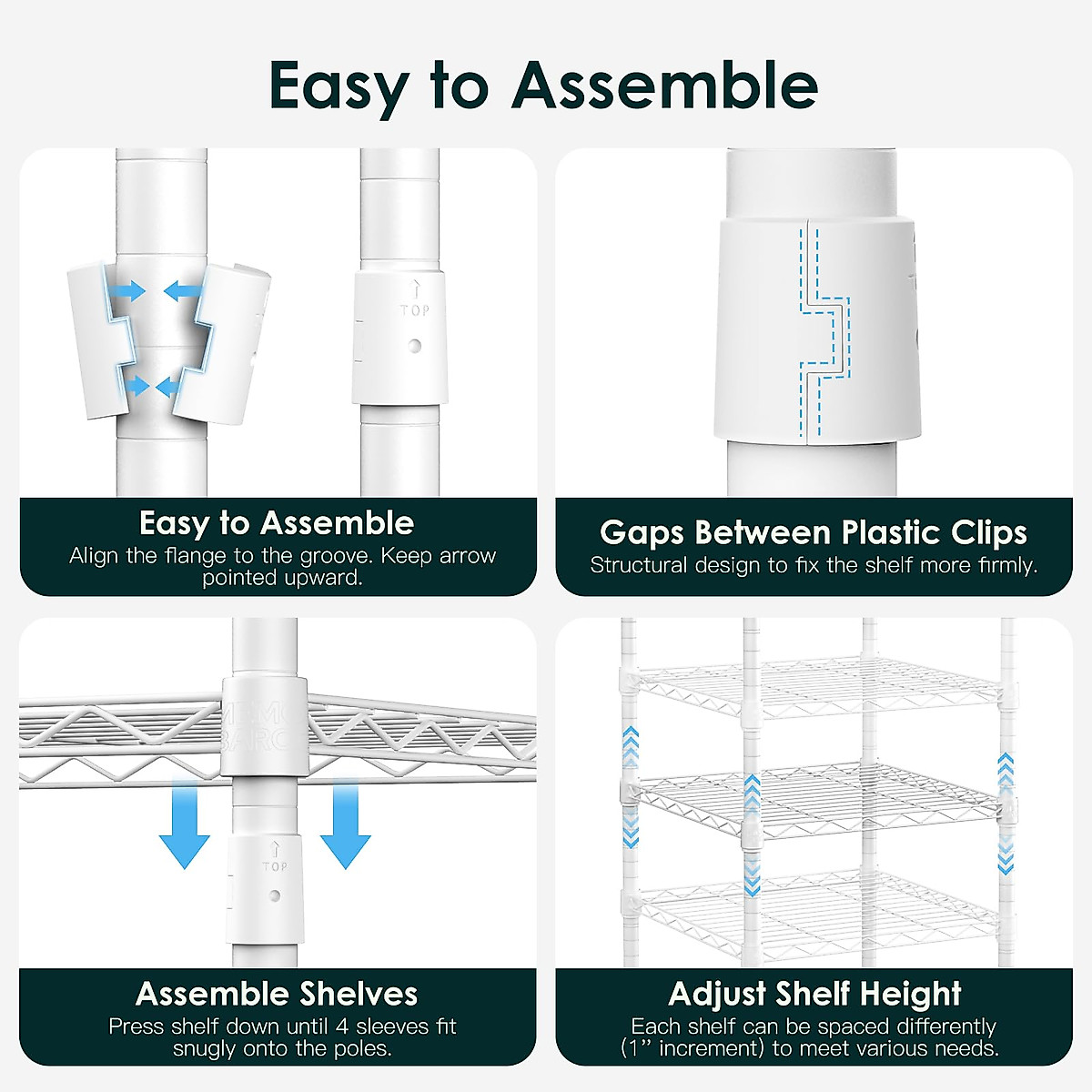 Easy to Assemble

TOP

Easy to Assemble
Align the flange to the groove. Keep arrow pointed upward.

Gaps Between Plastic Clips
Structural design to fix the shelf more firmly.

TOP

Assemble Shelves
Press shelf down until 4 sleeves fit snugly onto the poles.

Adjust Shelf Height
Each shelf can be spaced differently (1" increment) to meet various needs.