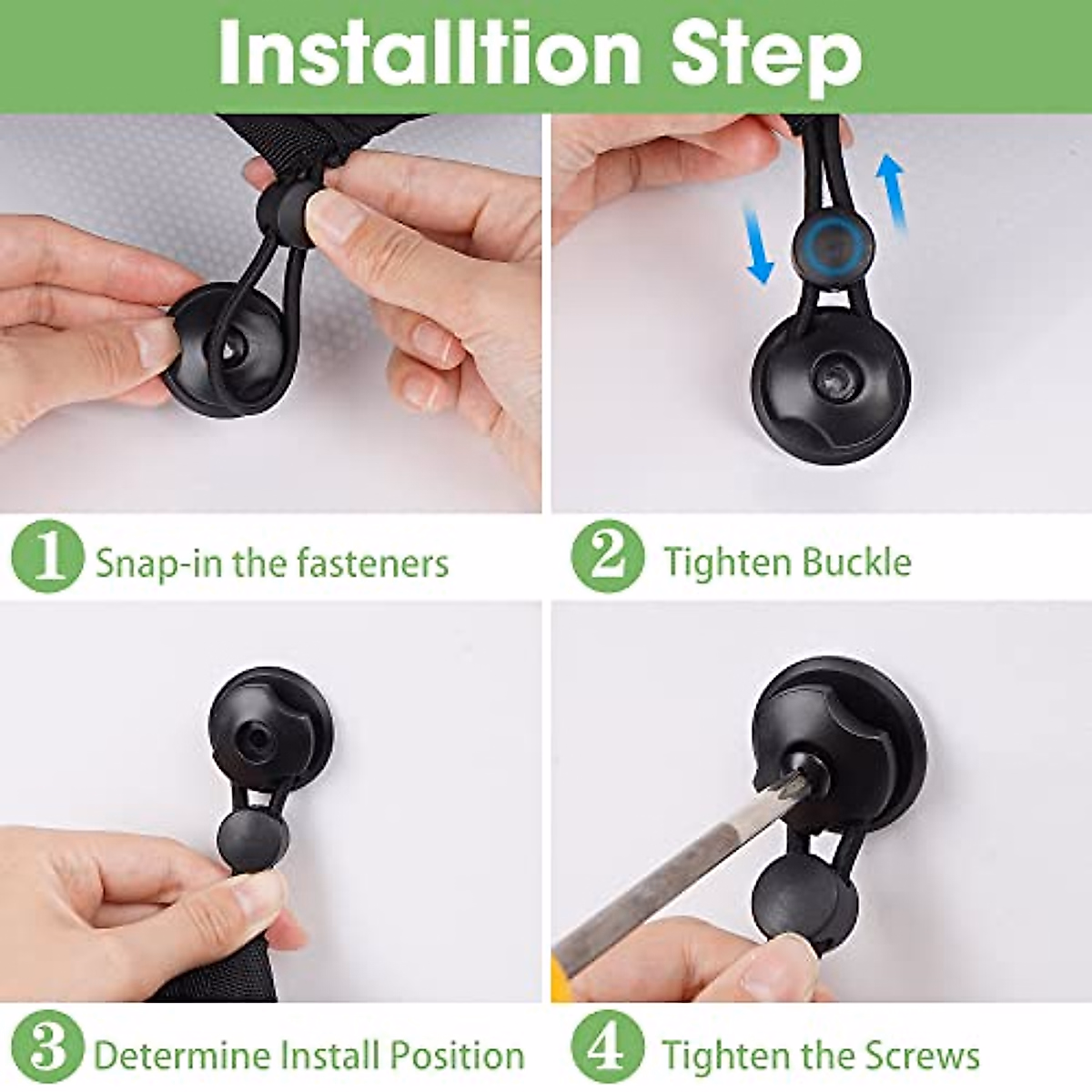 Installtion Step

1 Snap-in the fasteners

2 Tighten Buckle

3 Determine Install Position

4 Tighten the Screws