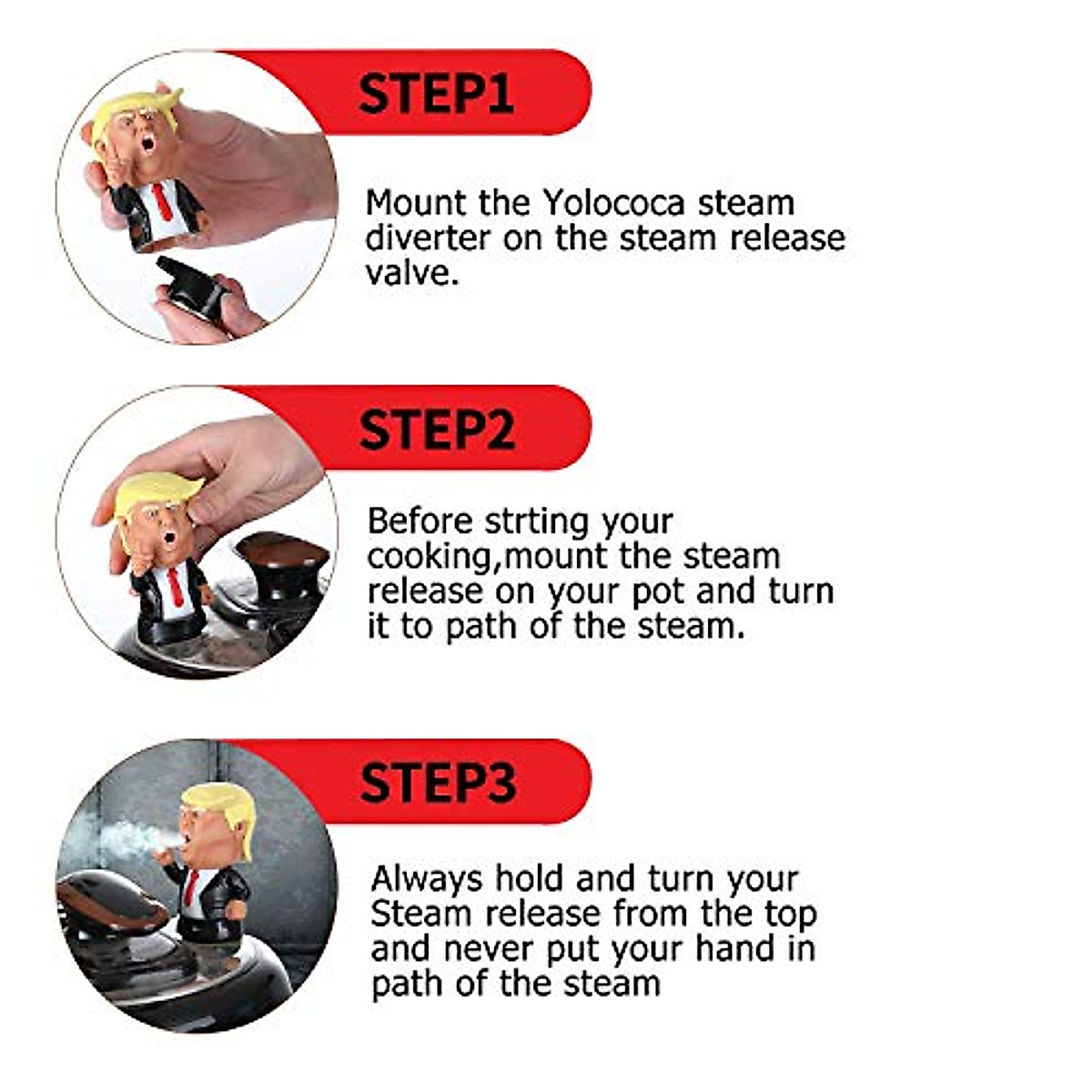 STEP1

Mount the Yolococa steam diverter on the steam release valve.

STEP2

Before strting your cooking,mount the steam release on your pot and turn it to path of the steam.

STEP3

Always hold and turn your Steam release from the top and never put your hand in path of the steam