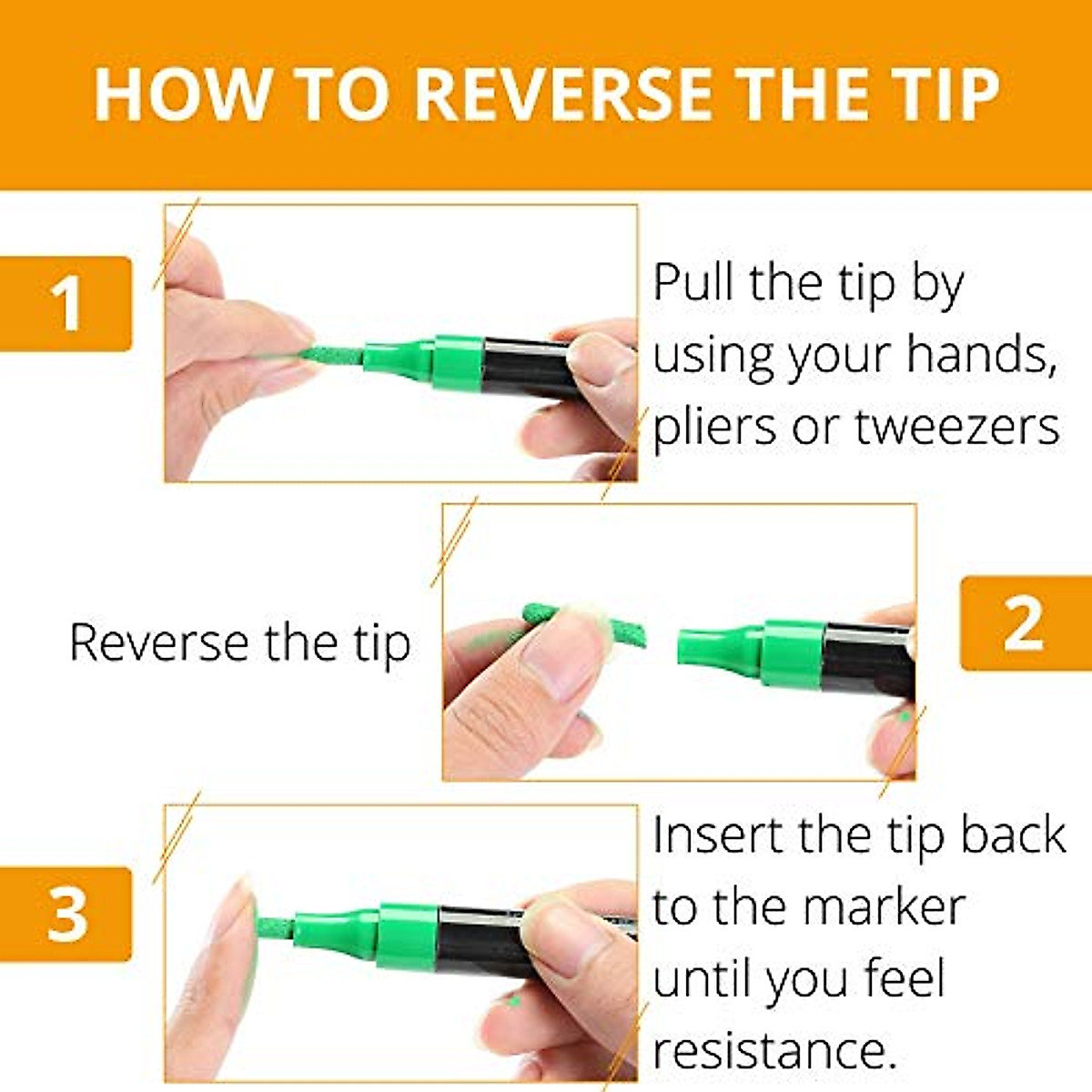 HOW TO REVERSE THE TIP

1

Pull the tip by using your hands, pliers or tweezers

Reverse the tip

2

3

Insert the tip back to the marker until you feel resistance.