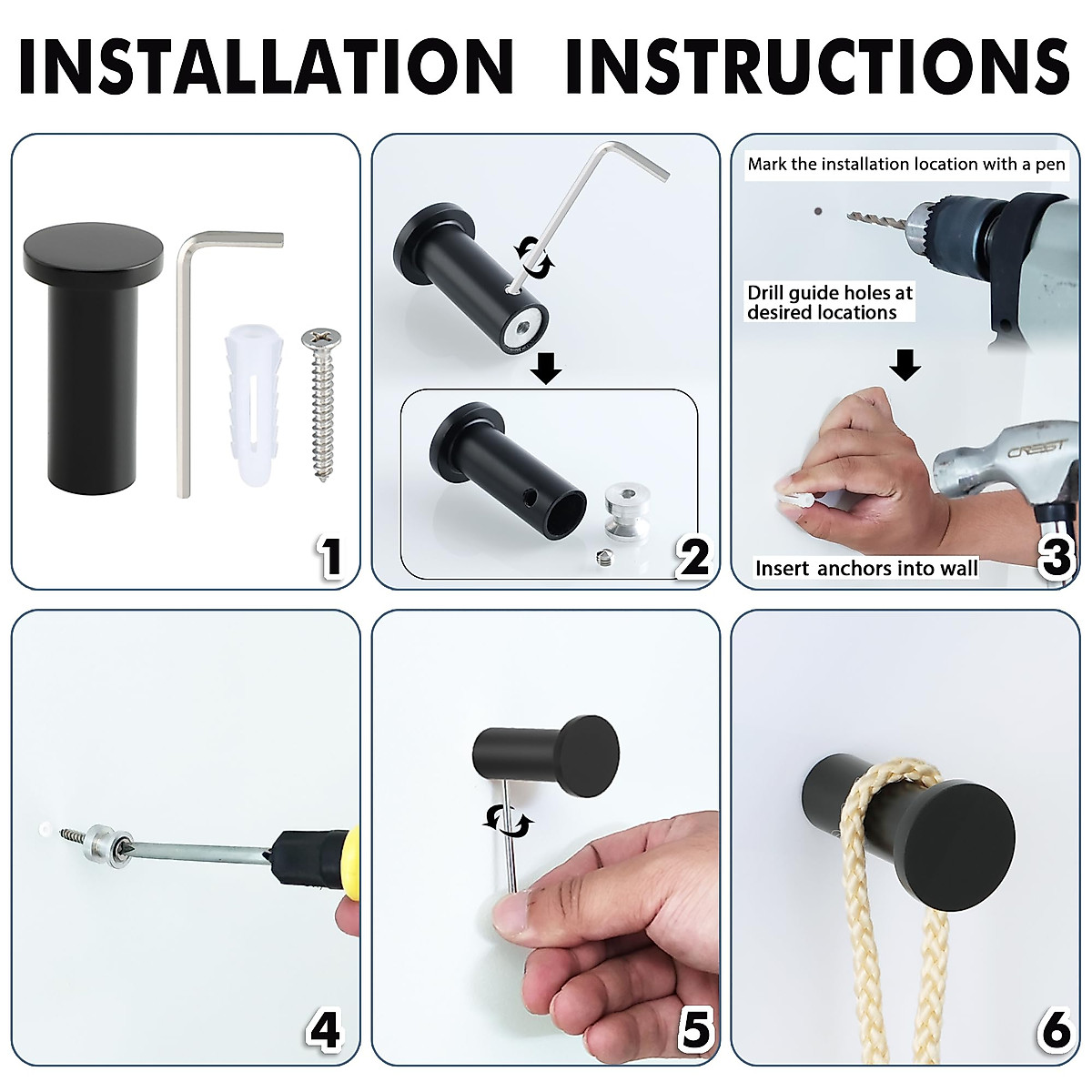 INSTALLATION INSTRUCTIONS

1

2

Mark the installation location with a pen

Drill guide holes at desired locations

CREST

Insert anchors into wall

3

4

5

6