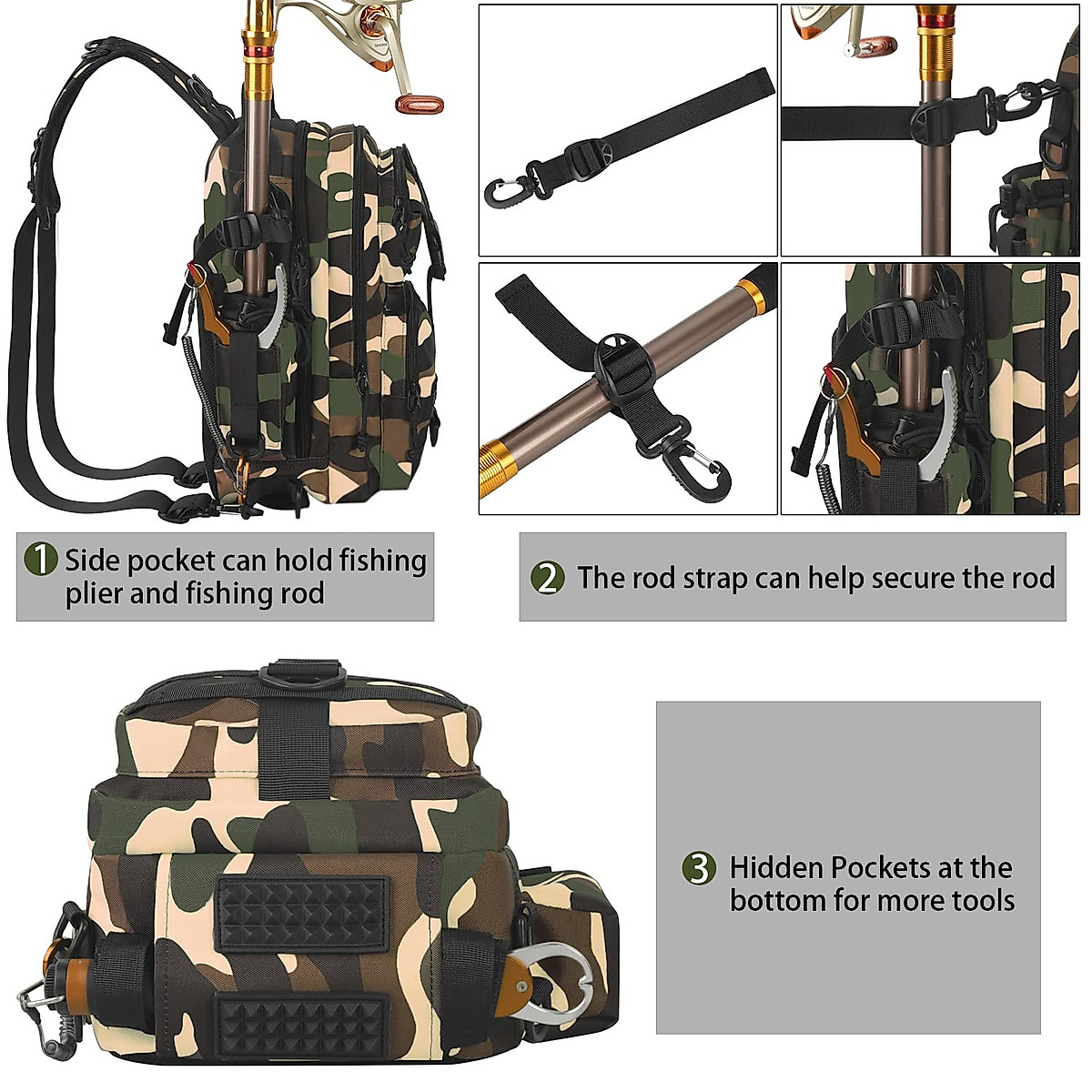 1 Side pocket can hold fishing plier and fishing rod

2 The rod strap can help secure the rod

3 Hidden Pockets at the bottom for more tools