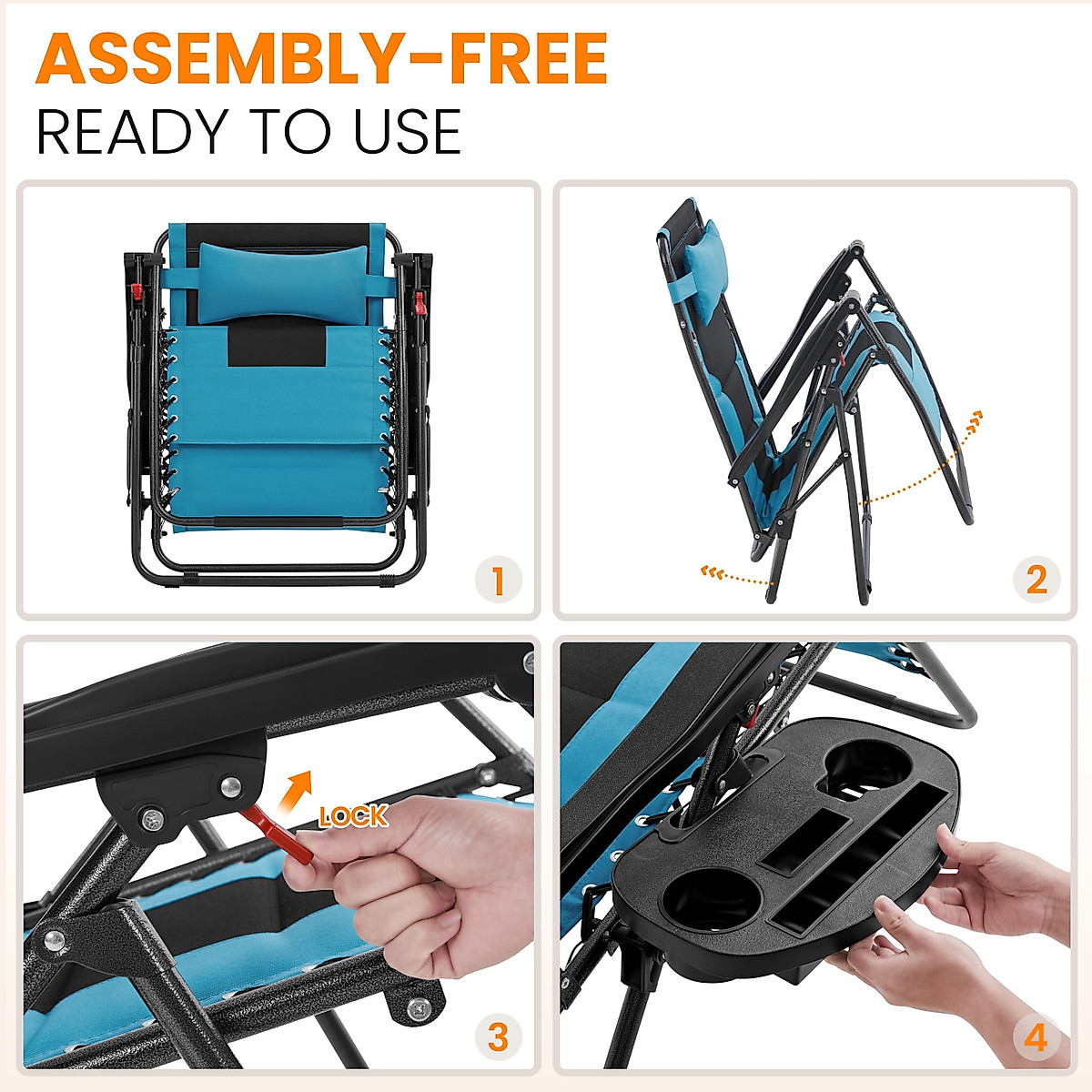 ASSEMBLY-FREE
READY TO USE

1

2

LOCK

3

4