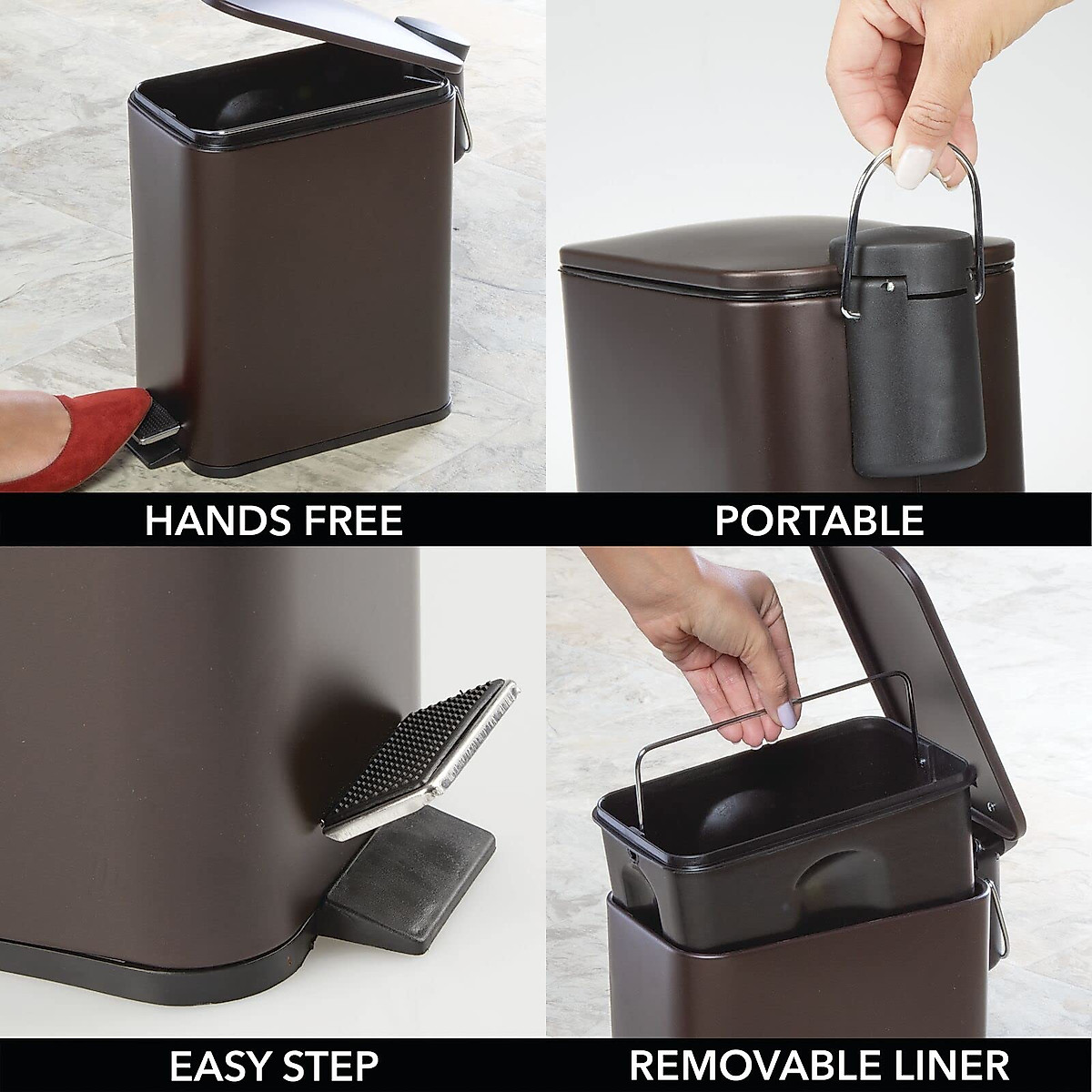 HANDS FREE

PORTABLE

EASY STEP

REMOVABLE LINER