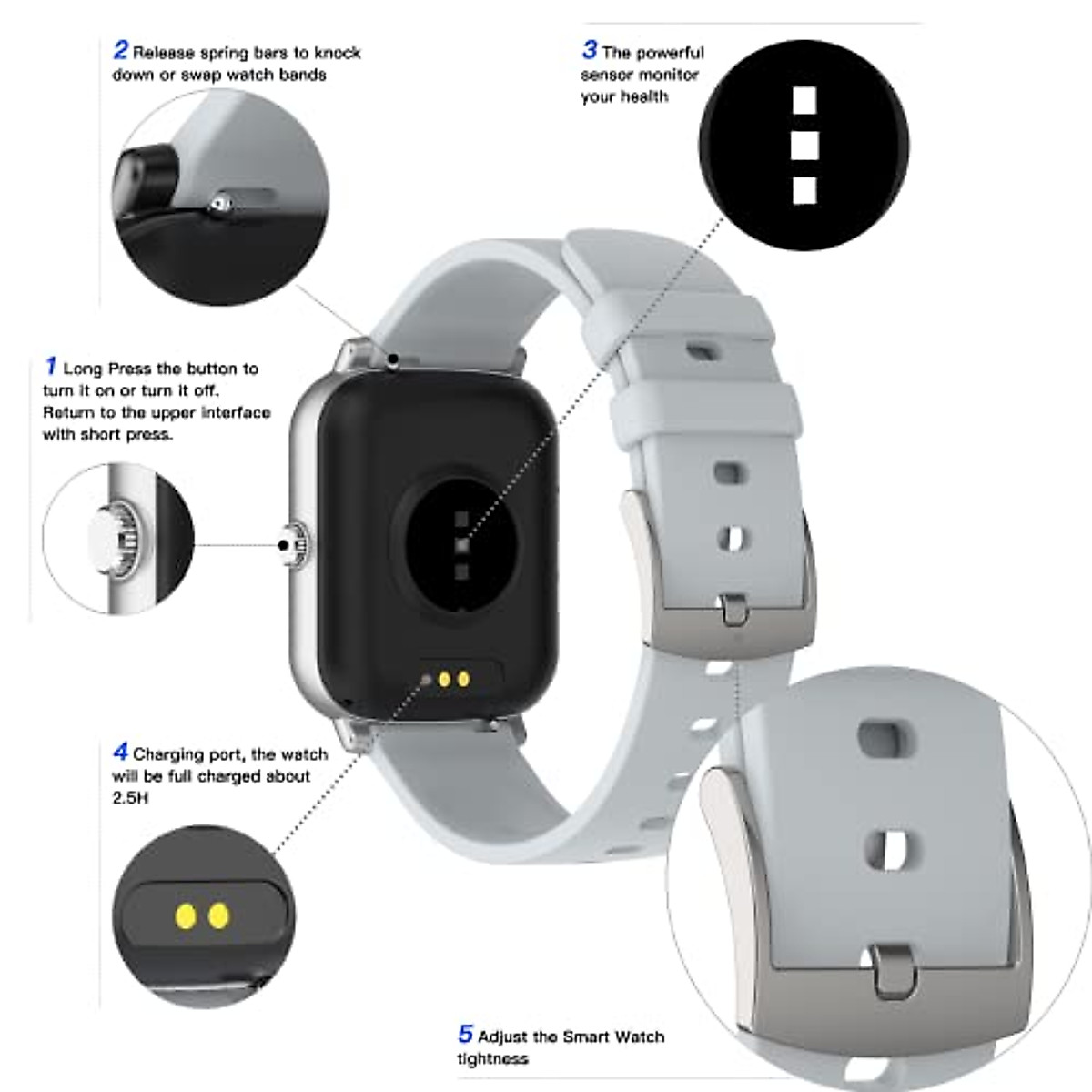 2 Release spring bars to knock down or swap watch bands

3 The powerful sensor monitor your health

1 Long Press the button to turn it on or turn it off. Return to the upper interface with short press.

4 Charging port, the watch will be full charged about 2.5H

5 Adjust the Smart Watch tightness