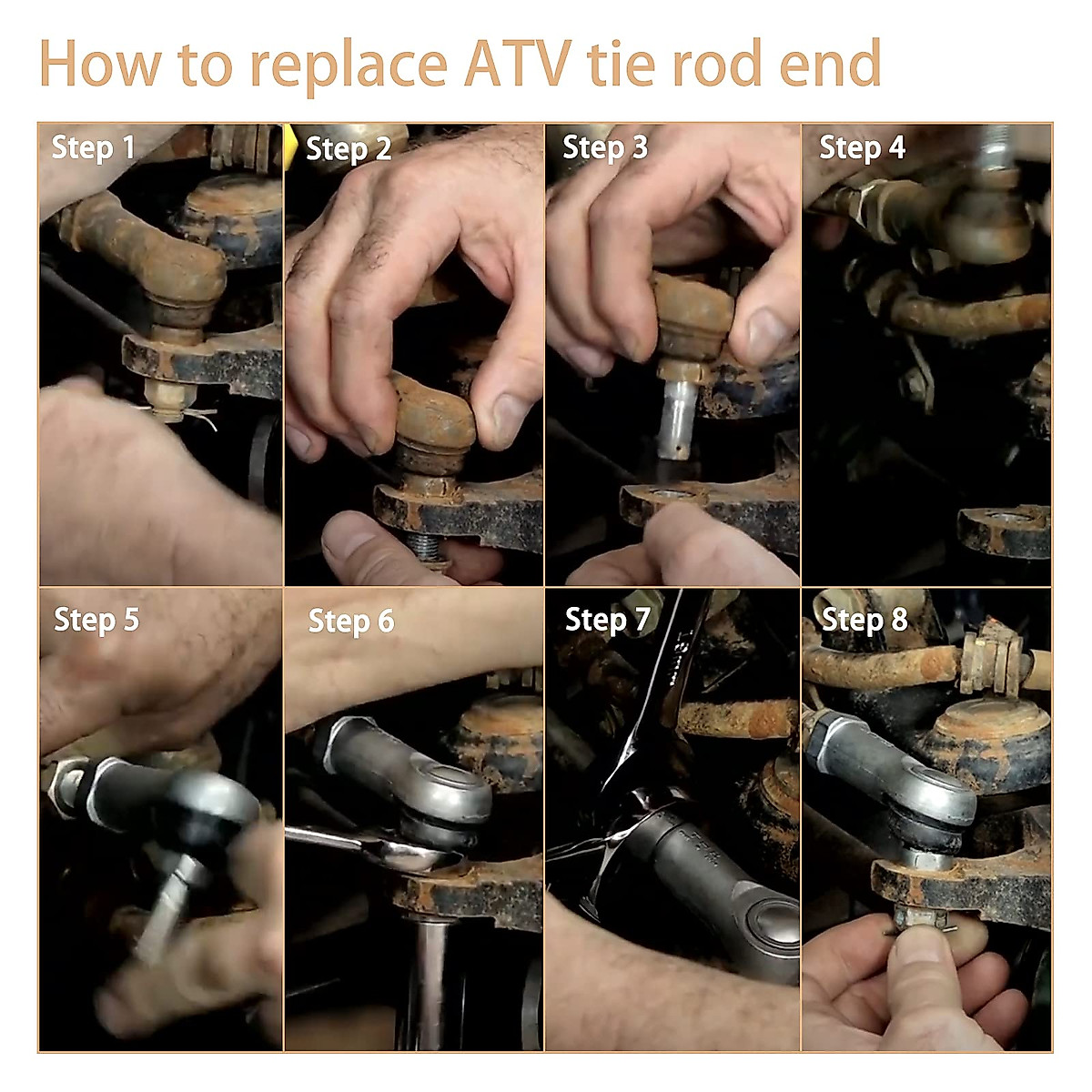 How to replace ATV tie rod end

Step 1

Step 2

Step 3

Step 4

Step 5

Step 6

Step 7

Step 8