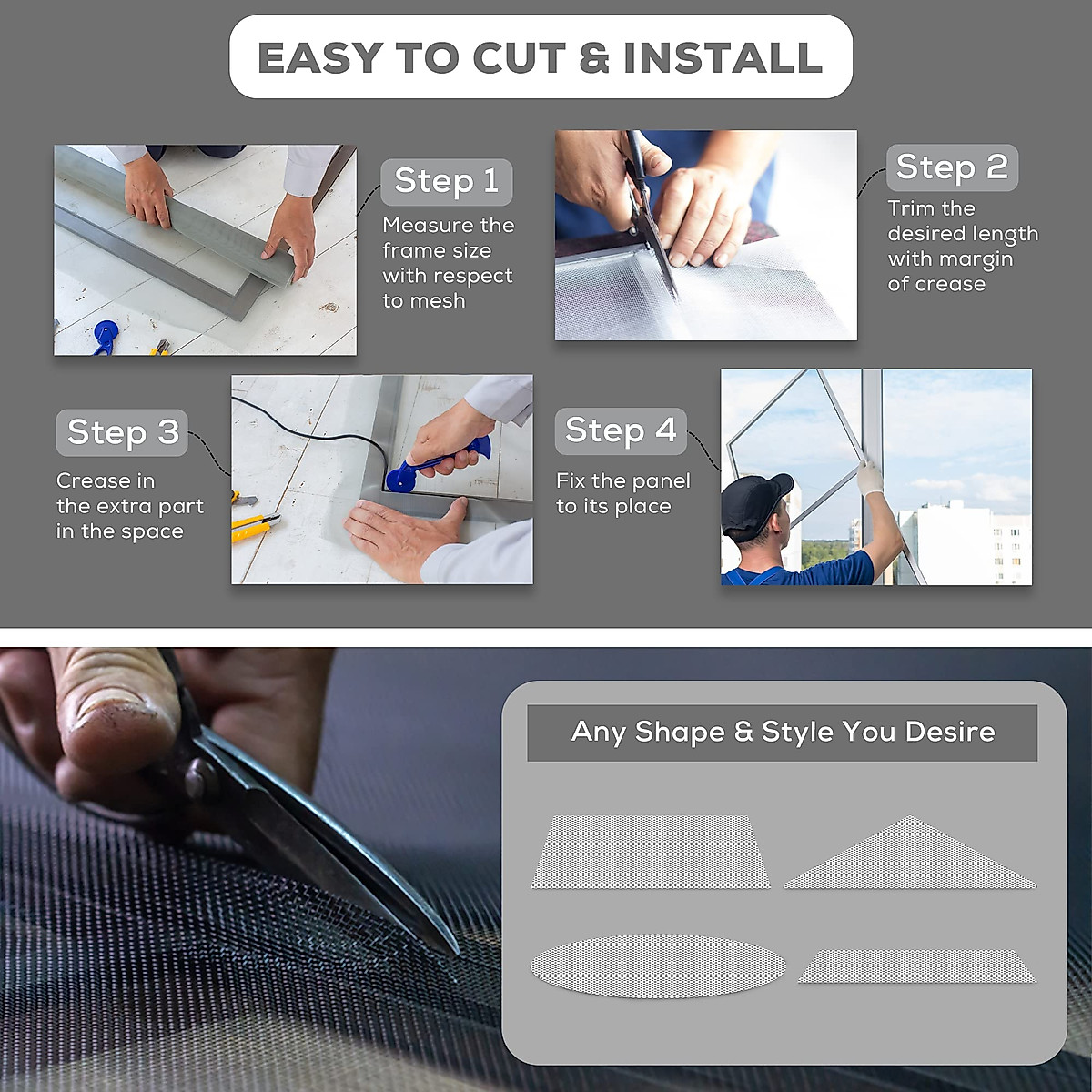 EASY TO CUT & INSTALL

Step 1
Measure the frame size with respect to mesh

Step 2
Trim the desired length with margin of crease

Step 3
Crease in the extra part in the space

Step 4
Fix the panel to its place

Any Shape & Style You Desire