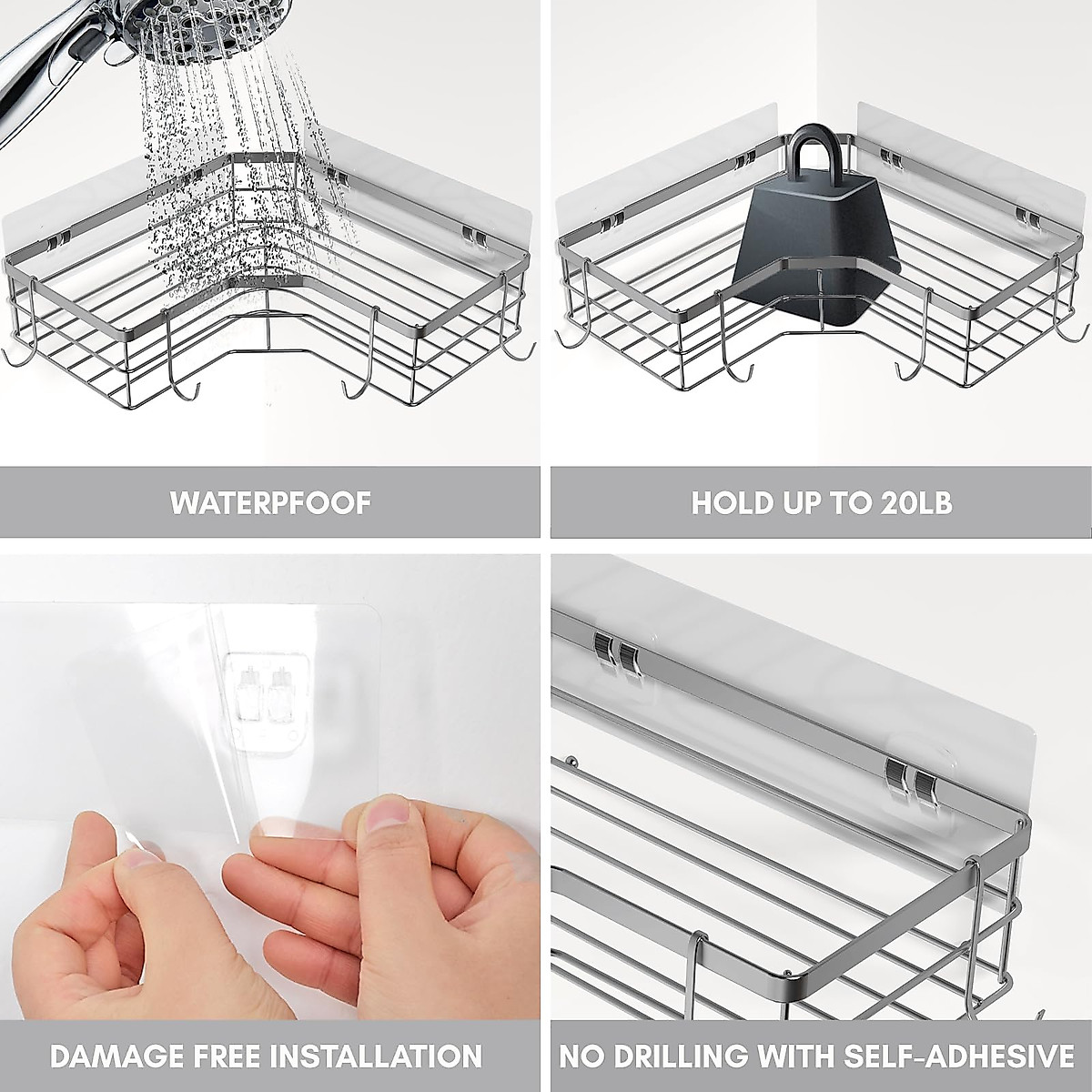 WATERPFOOF

HOLD UP TO 20LB

DAMAGE FREE INSTALLATION

NO DRILLING WITH SELF-ADHESIVE