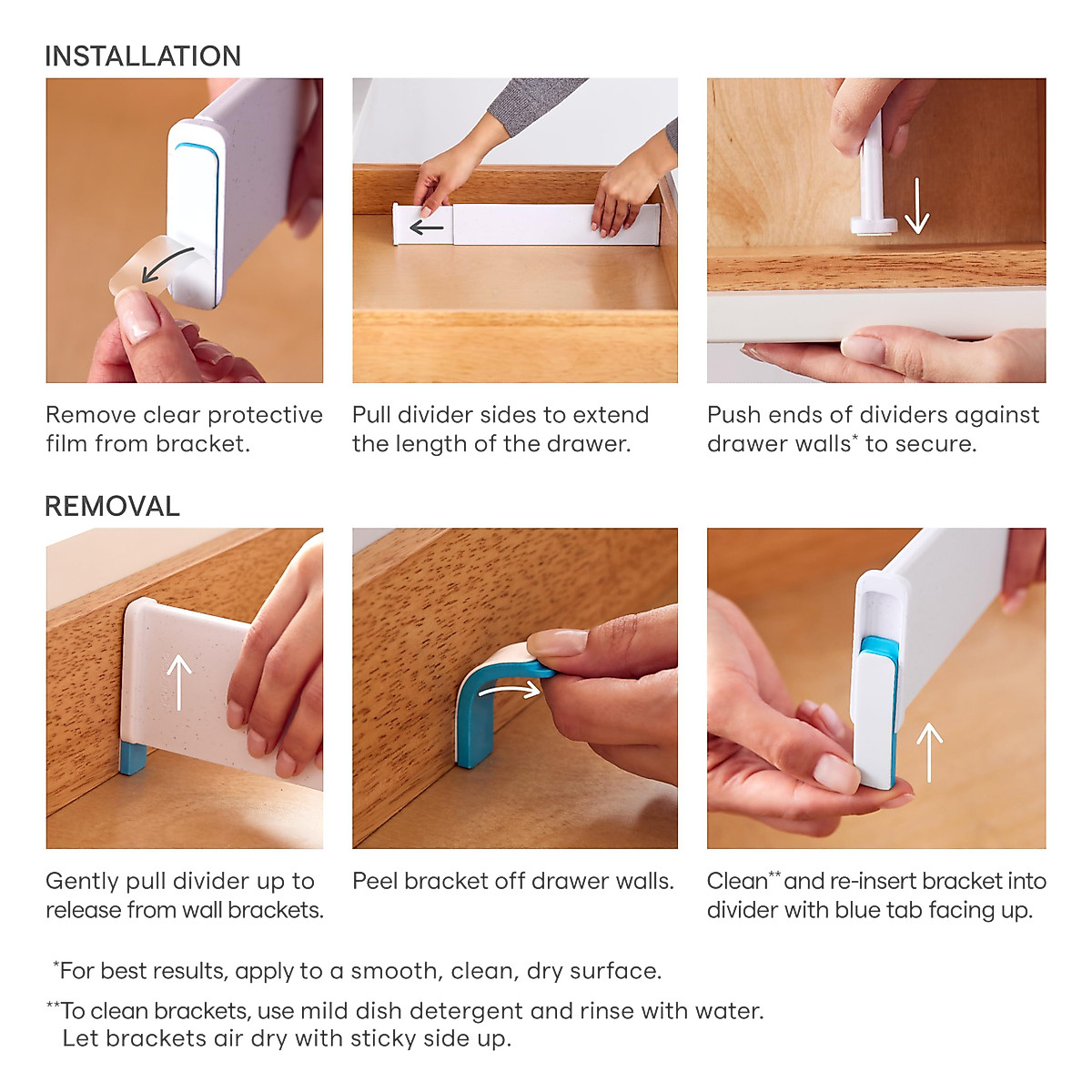 INSTALLATION

Remove clear protective film from bracket.

Pull divider sides to extend the length of the drawer.

Push ends of dividers against drawer walls* to secure.

REMOVAL

Gently pull divider up to release from wall brackets.

Peel bracket off drawer walls.

Clean** and re-insert bracket into divider with blue tab facing up.

*For best results, apply to a smooth, clean, dry surface.

**To clean brackets, use mild dish detergent and rinse with water. Let brackets air dry with sticky side up.