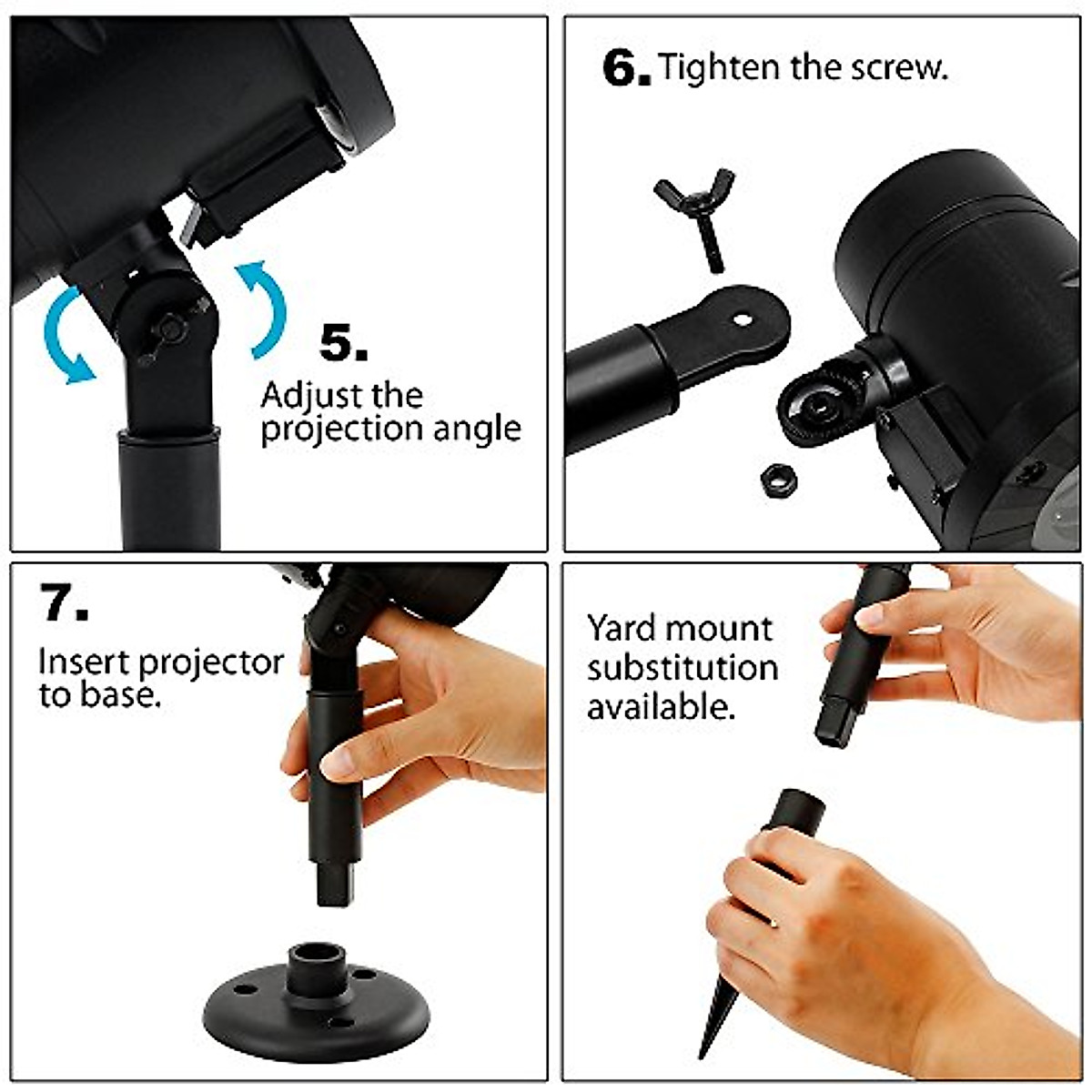 5.
Adjust the projection angle

6. Tighten the screw.

7.
Insert projector to base.

Yard mount substitution available.