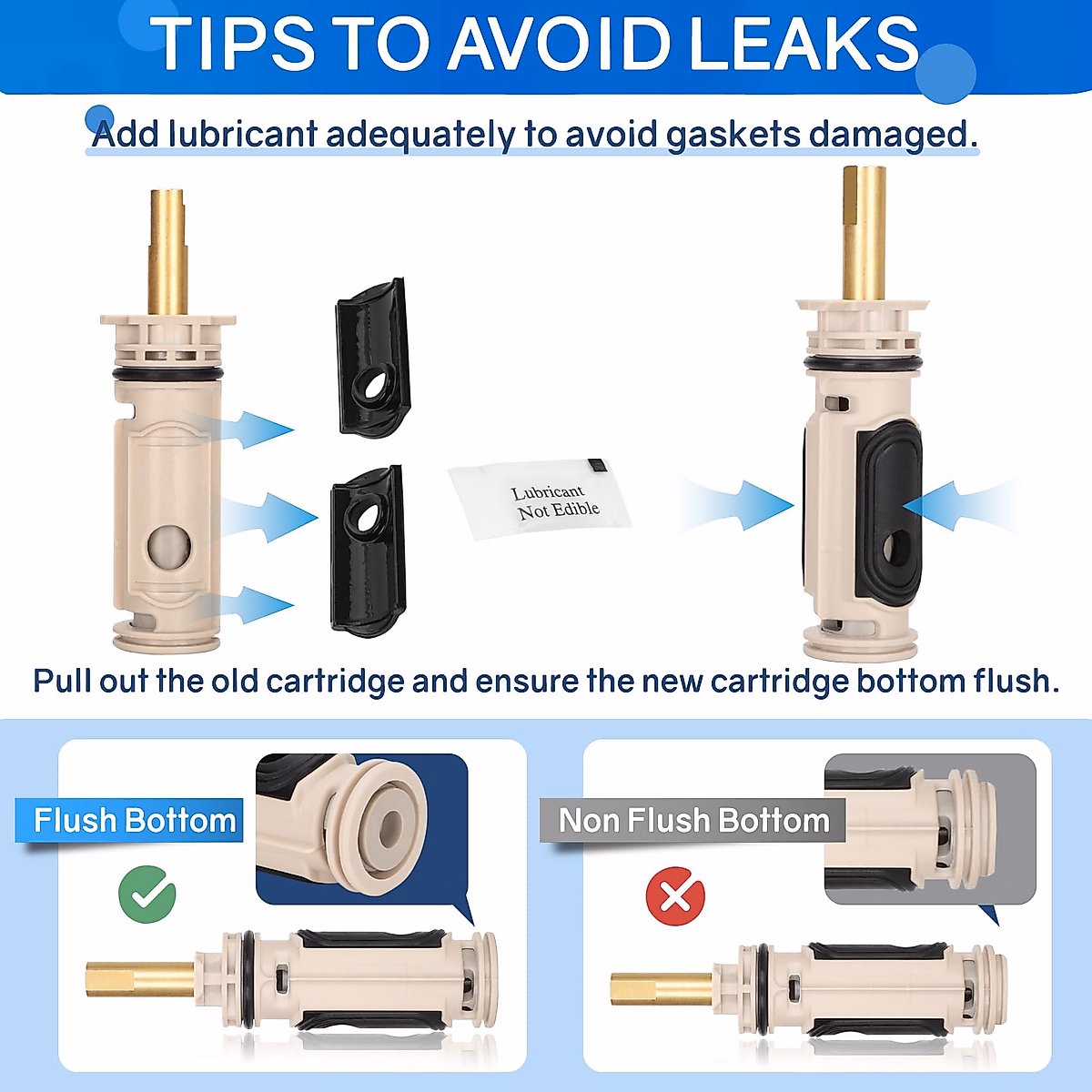 TIPS TO AVOID LEAKS

Add lubricant adequately to avoid gaskets damaged.

Lubricant
Not Edible

Pull out the old cartridge and ensure the new cartridge bottom flush.

Flush Bottom

Non Flush Bottom