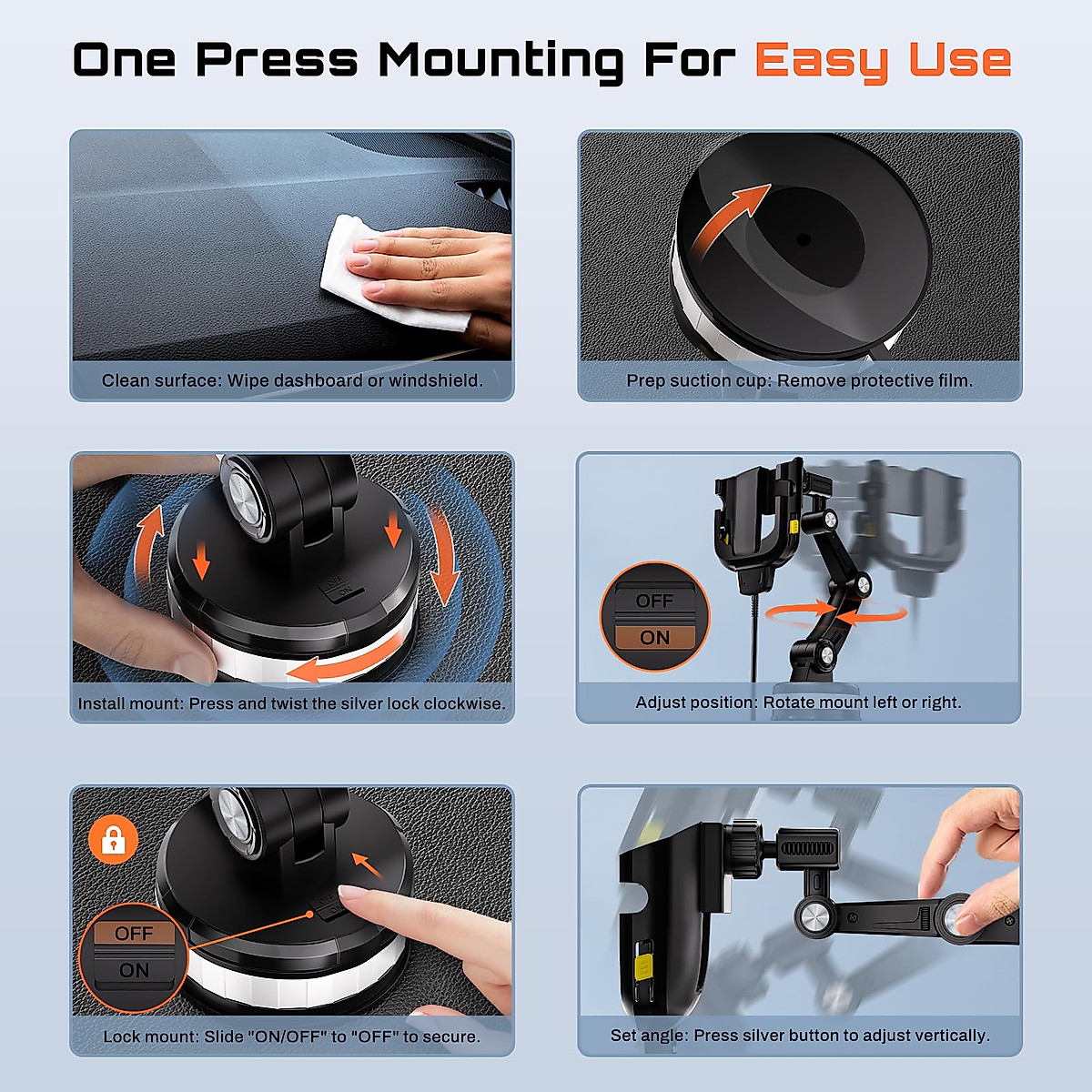 One Press Mounting For Easy Use

Clean surface: Wipe dashboard or windshield.

Prep suction cup: Remove protective film.

OFF
ON

Install mount: Press and twist the silver lock clockwise.

OFF
ON

Adjust position: Rotate mount left or right.

OFF
ON

Lock mount: Slide "ON/OFF" to "OFF" to secure.

Set angle: Press silver button to adjust vertically.